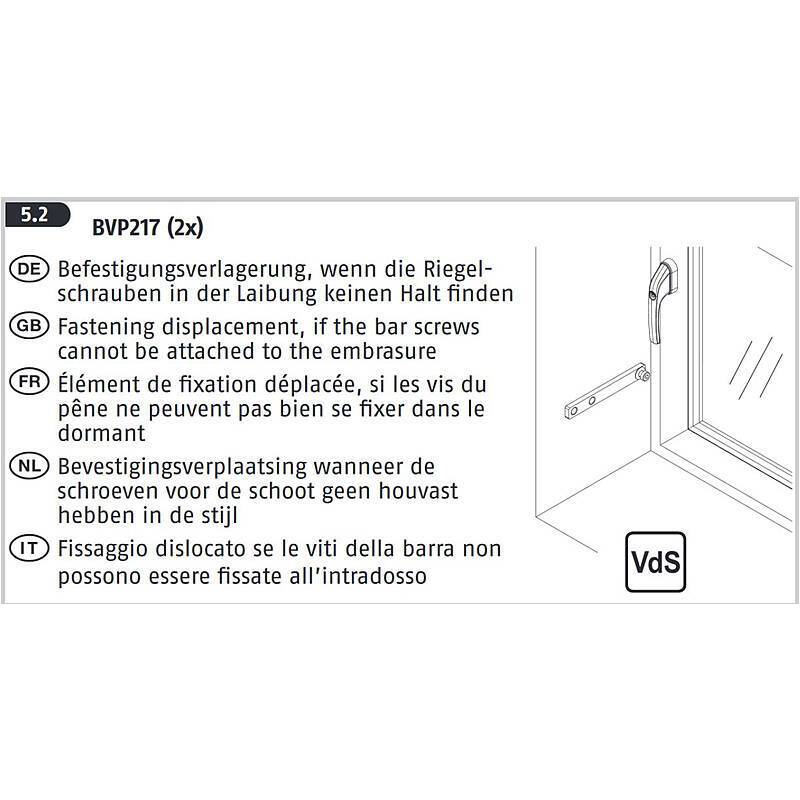 5.2

BVP217 (2x)

DE Befestigungsverlagerung, wenn die Riegelschrauben in der Laibung keinen Halt finden

GB Fastening displacement, if the bar screws cannot be attached to the embrasure

FR Élément de fixation déplacée, si les vis du pêne ne peuvent pas bien se fixer dans le dormant

NL Bevestigingsverplaatsing wanneer de schroeven voor de schoot geen houvast hebben in de stijl

IT Fissaggio dislocato se le viti della barra non possono essere fissate all'intradosso

VdS