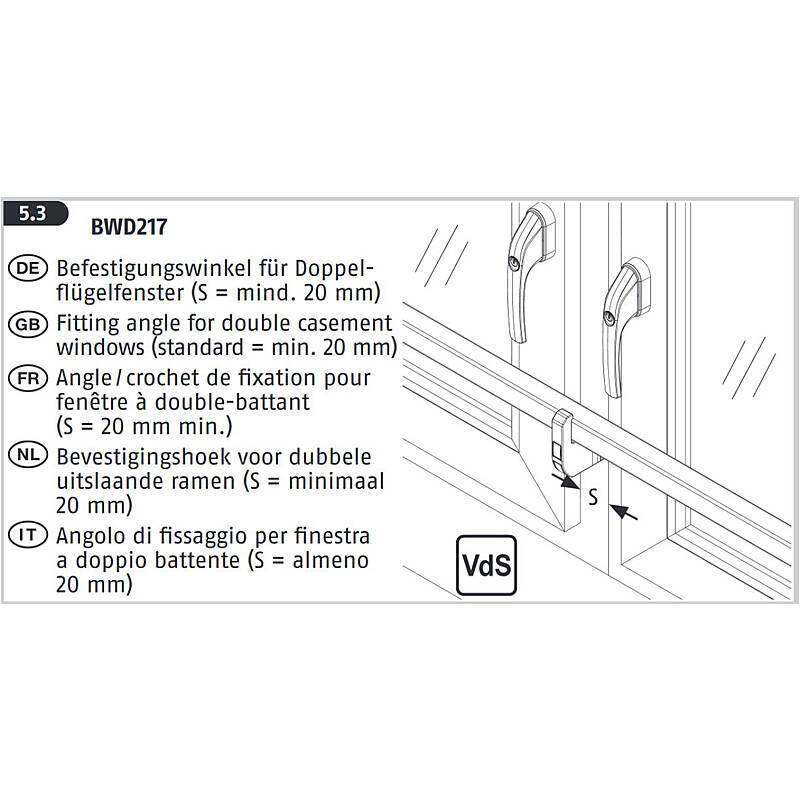 5.3

BWD217

DE Befestigungswinkel für Doppelflügelfenster (S = mind. 20 mm)

GB Fitting angle for double casement windows (standard = min. 20 mm)

FR Angle / crochet de fixation pour fenêtre à double-battant (S = 20 mm min.)

NL Bevestigingshoek voor dubbele uitslaande ramen (S = minimaal 20 mm)

IT Angolo di fissaggio per finestra a doppio battente (S = almeno 20 mm)

S

VdS