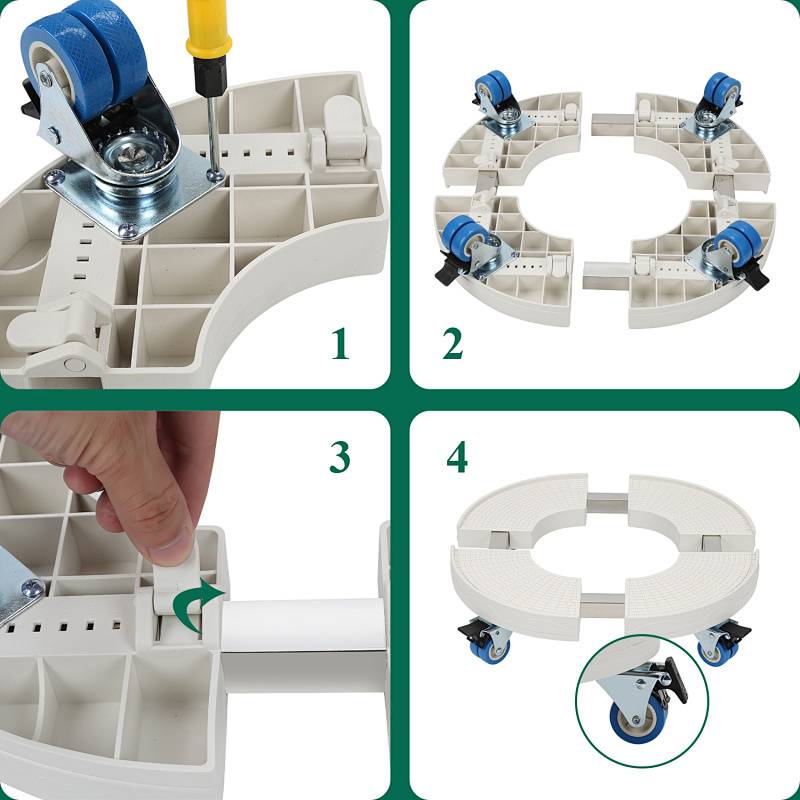 1

2

3

4