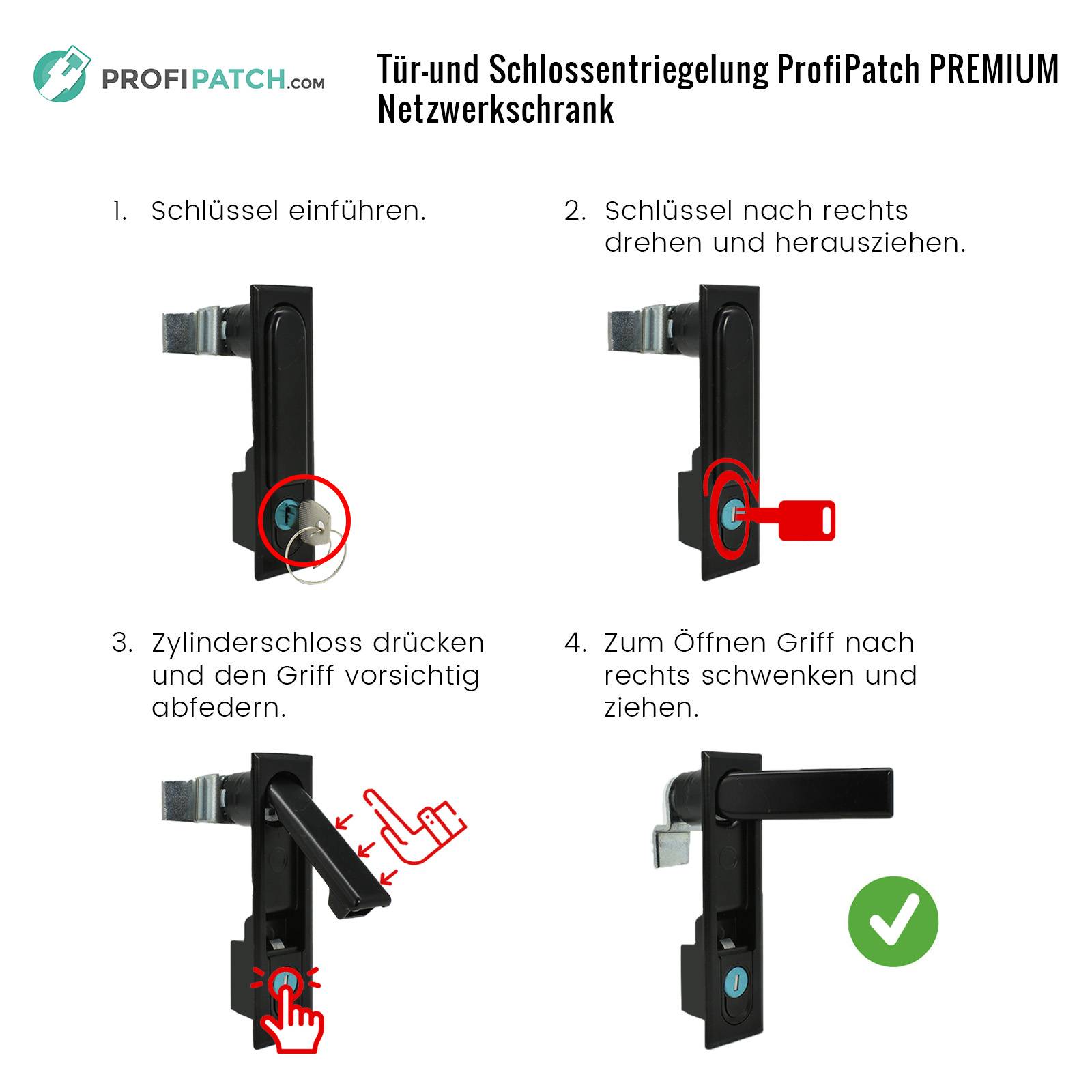 PROFIPATCH.COM

Tür-und Schlossentriegelung ProfiPatch PREMIUM Netzwerkschrank

1. Schlüssel einführen.

2. Schlüssel nach rechts drehen und herausziehen.

3. Zylinderschloss drücken und den Griff vorsichtig abfedern.

4. Zum Öffnen Griff nach rechts schwenken und ziehen.