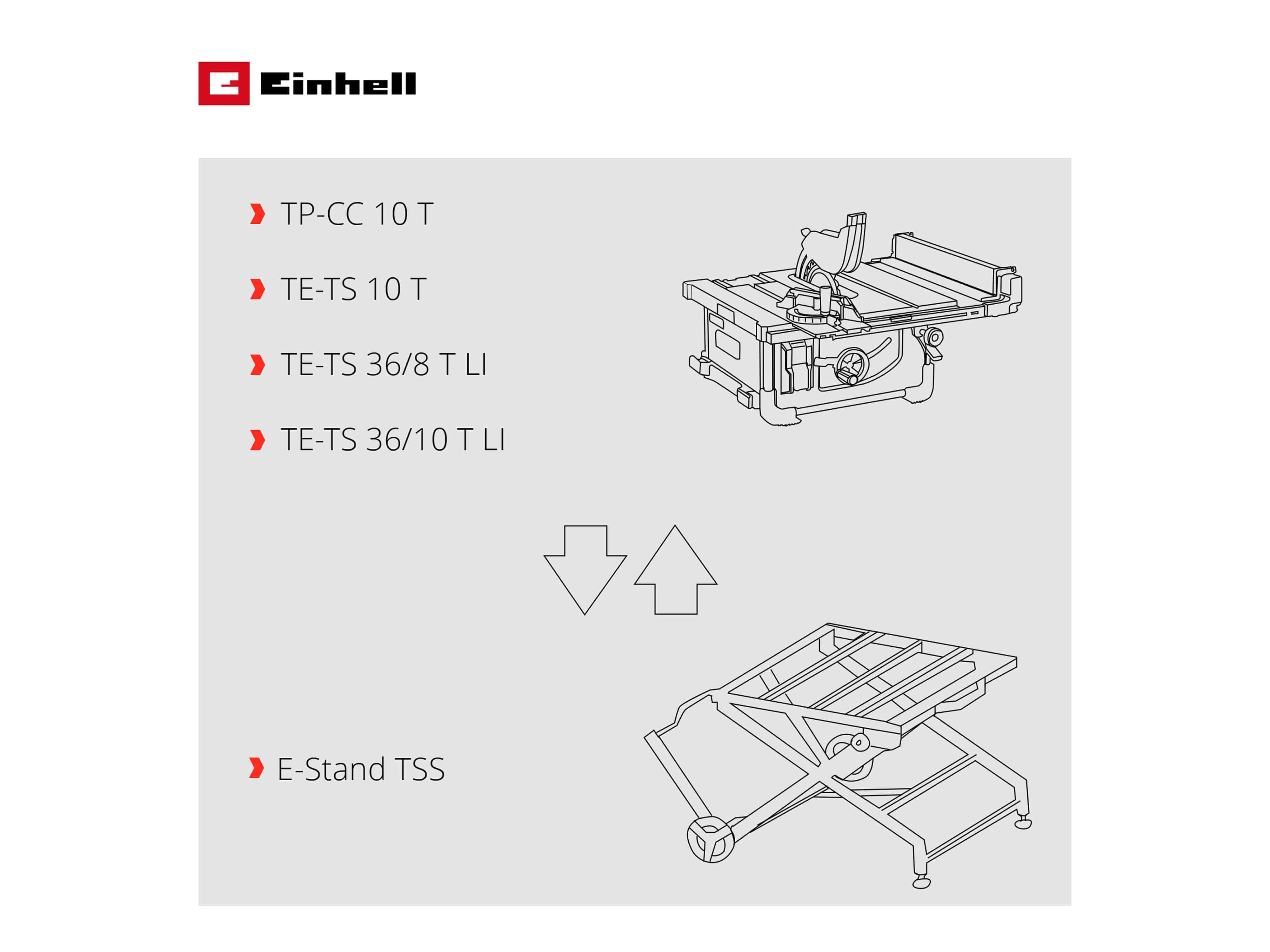 Einhell

TP-CC 10 T

TE-TS 10 T

TE-TS 36/8 T LI

TE-TS 36/10 T LI

E-Stand TSS