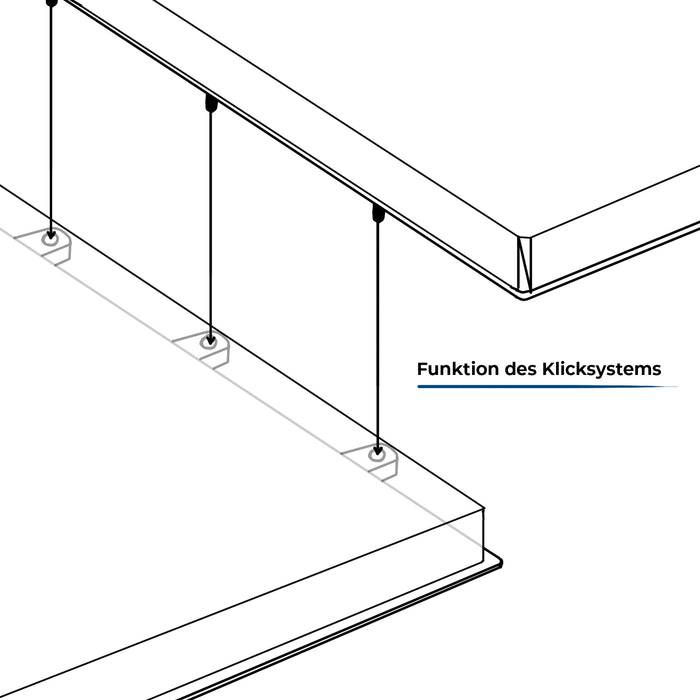 Funktion des Klicksystems