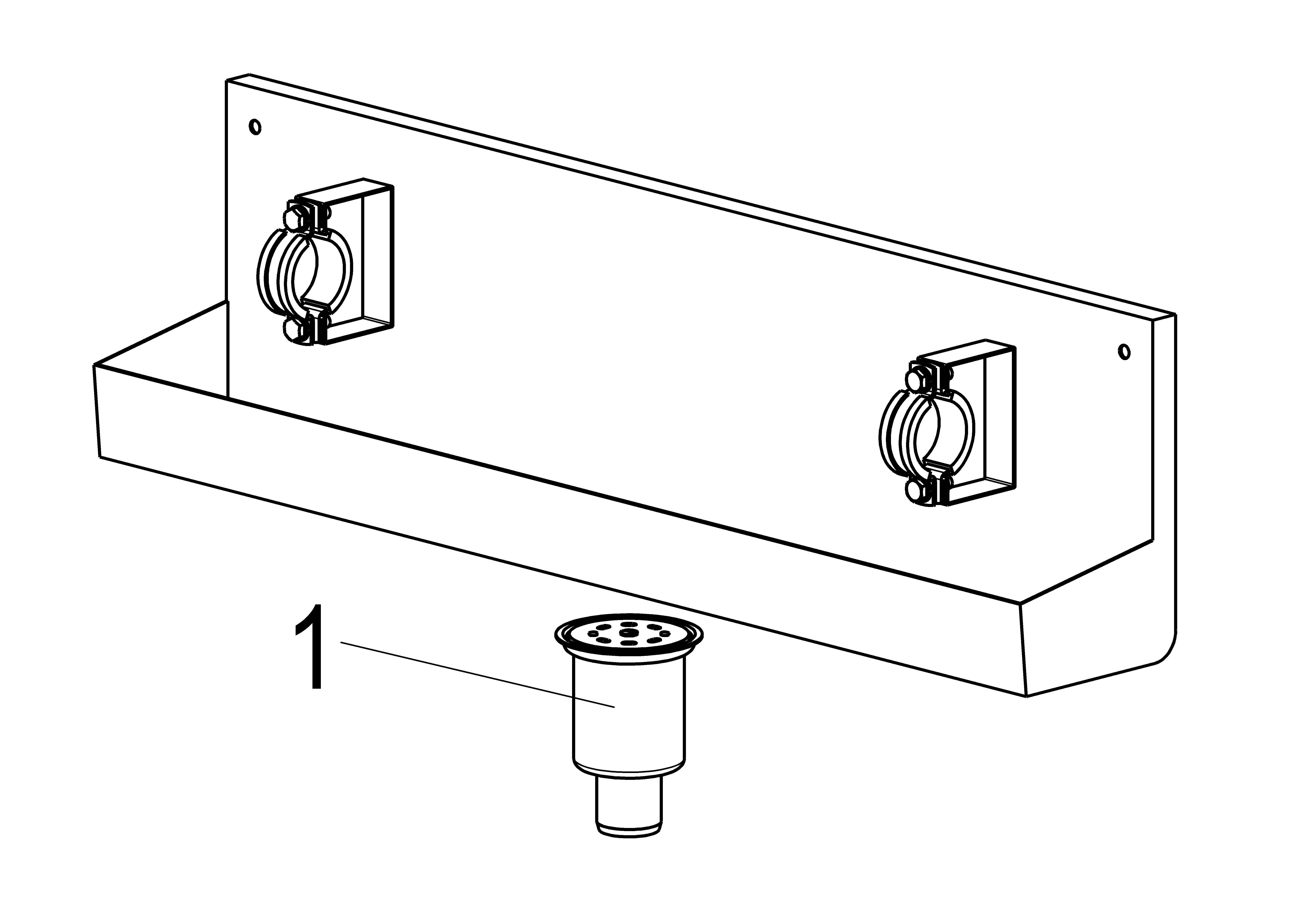 1