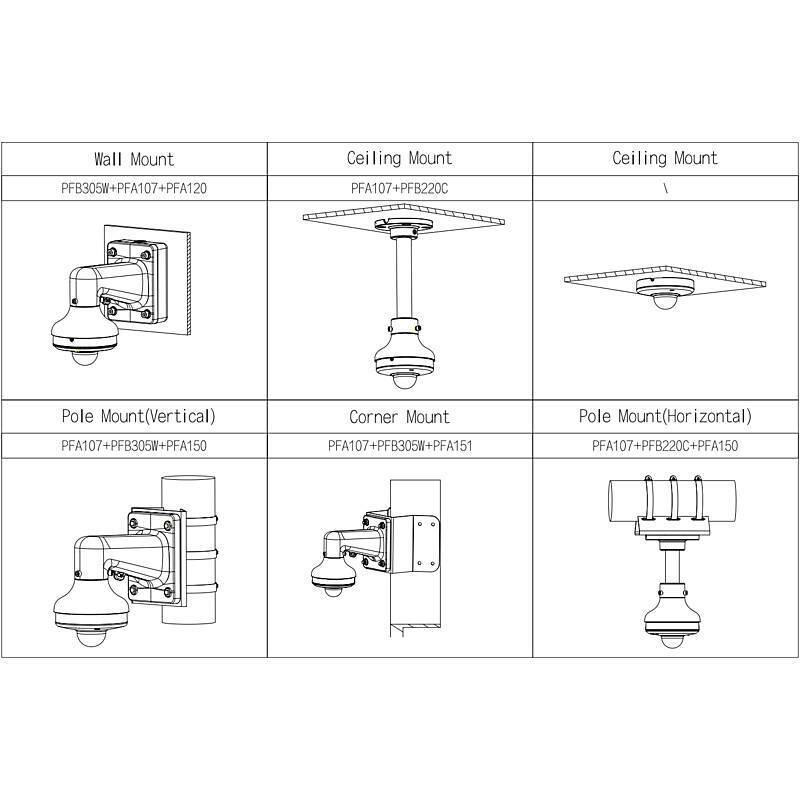 | Wall Mount | Ceiling Mount | Ceiling Mount |
|---|---|---|
| PFB305W+PFA107+PFA120 | PFA107+PFB220C | \ |
| | | |
| Pole Mount(Vertical) | Corner Mount | Pole Mount(Horizontal) |
| PFA107+PFB305W+PFA150 | PFA107+PFB305W+PFA151 | PFA107+PFB220C+PFA150 |
| | | |