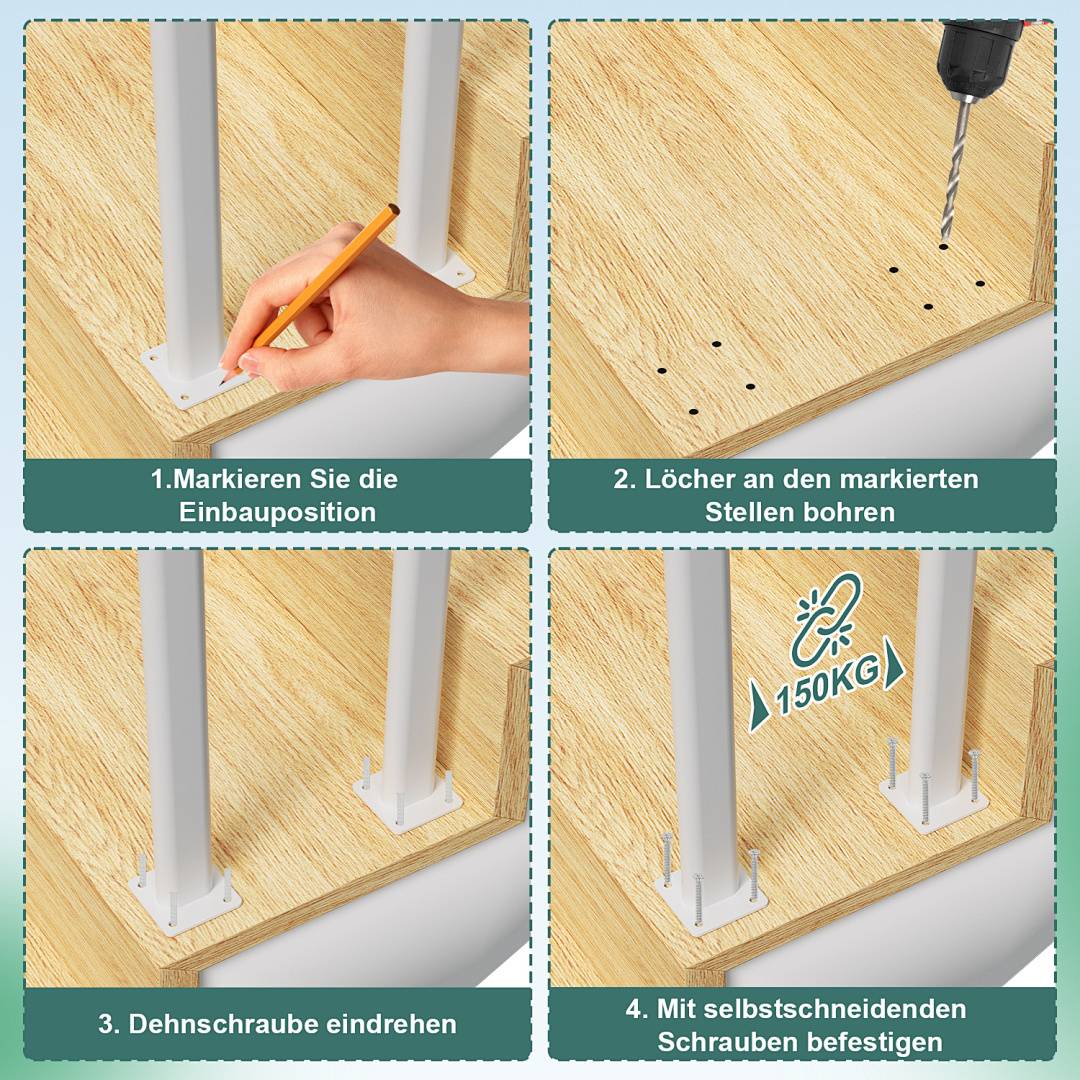 1.Markieren Sie die Einbauposition

2. Löcher an den markierten Stellen bohren

3. Dehnschraube eindrehen

150KG

4. Mit selbstschneidenden Schrauben befestigen