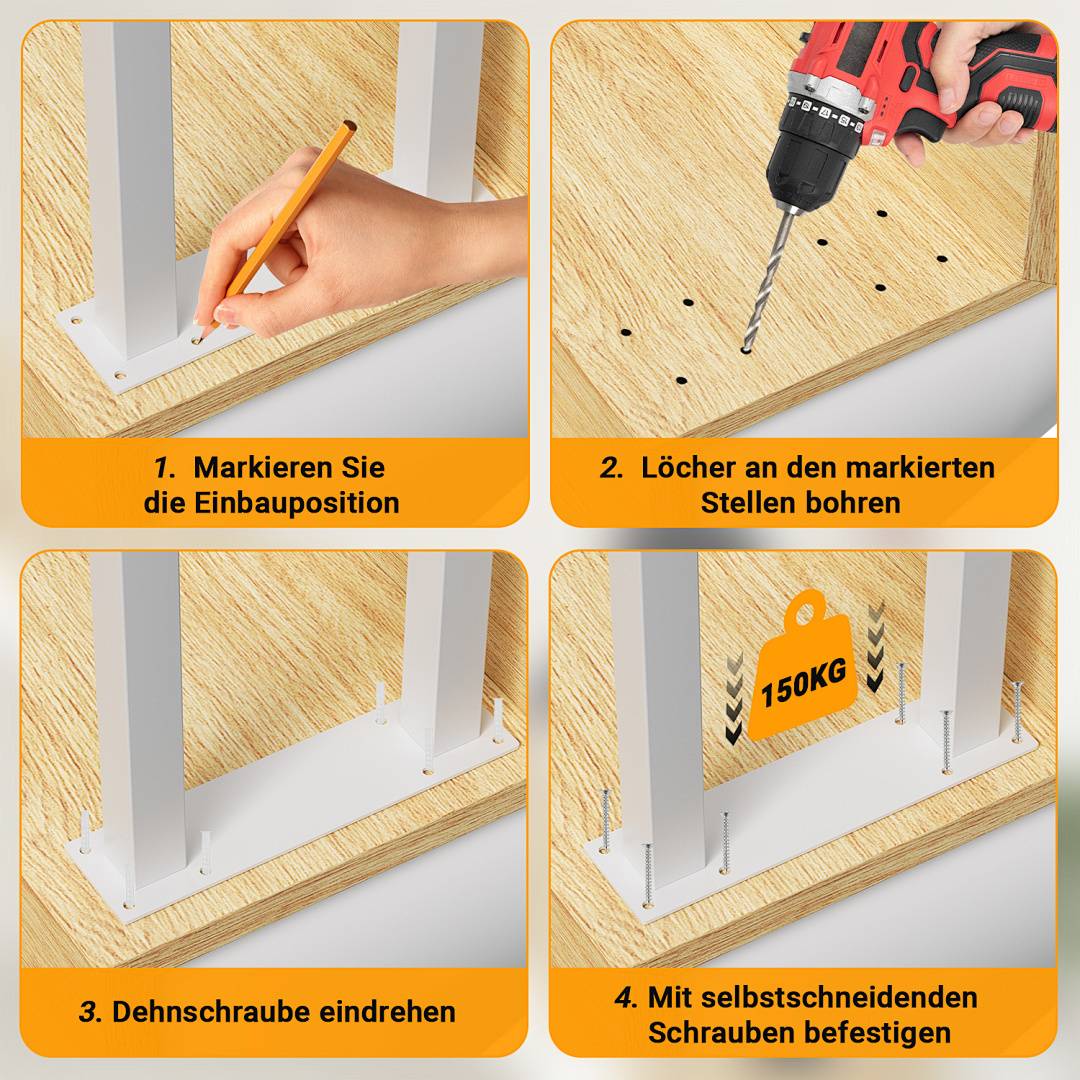 1. Markieren Sie die Einbauposition

2. Löcher an den markierten Stellen bohren

3. Dehnschraube eindrehen

150KG

4. Mit selbstschneidenden Schrauben befestigen