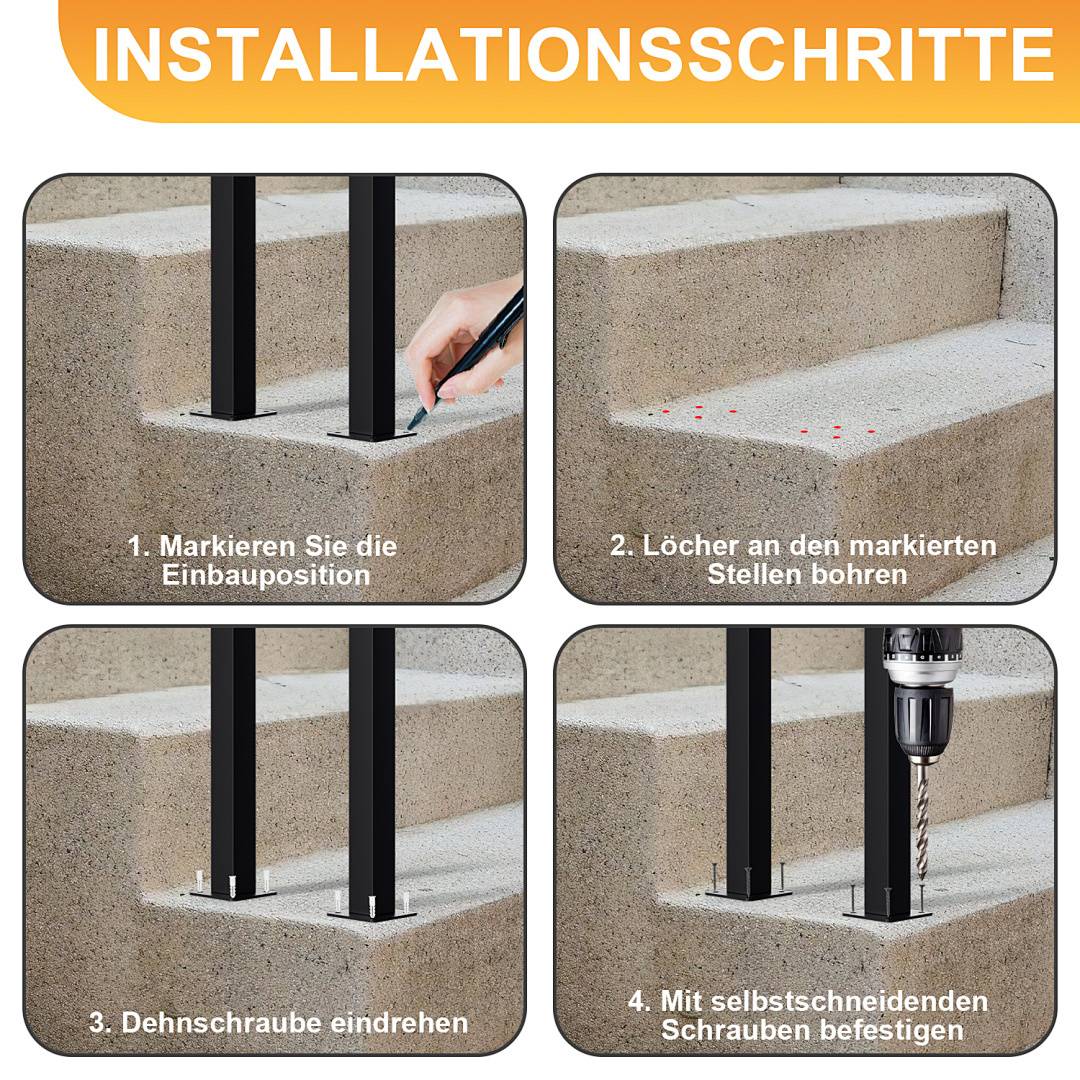 INSTALLATIONSSCHRITTE

1. Markieren Sie die Einbauposition

2. Löcher an den markierten Stellen bohren

3. Dehnschraube eindrehen

4. Mit selbstschneidenden Schrauben befestigen