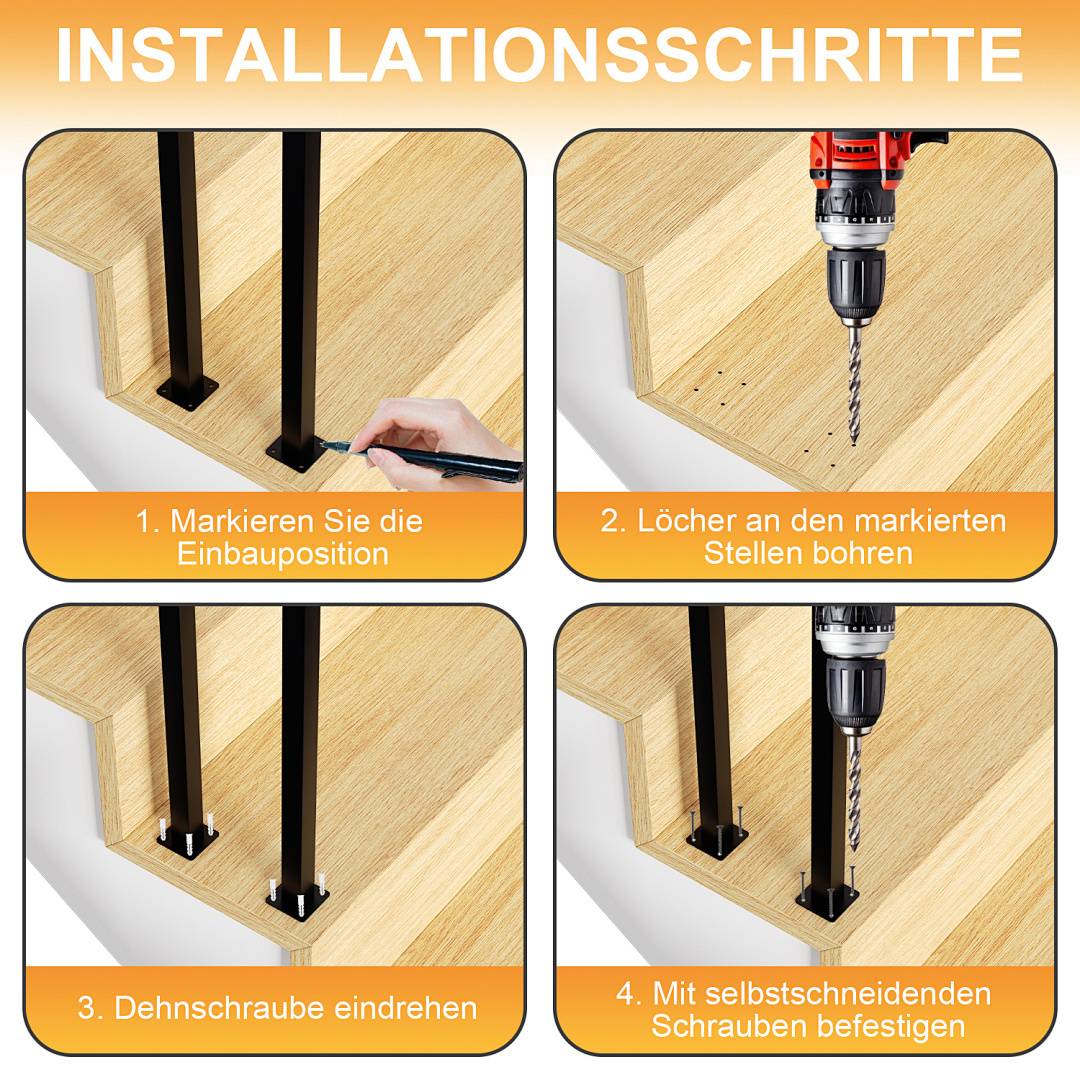 INSTALLATIONSSCHRITTE

1. Markieren Sie die Einbauposition

2. Löcher an den markierten Stellen bohren

3. Dehnschraube eindrehen

4. Mit selbstschneidenden Schrauben befestigen