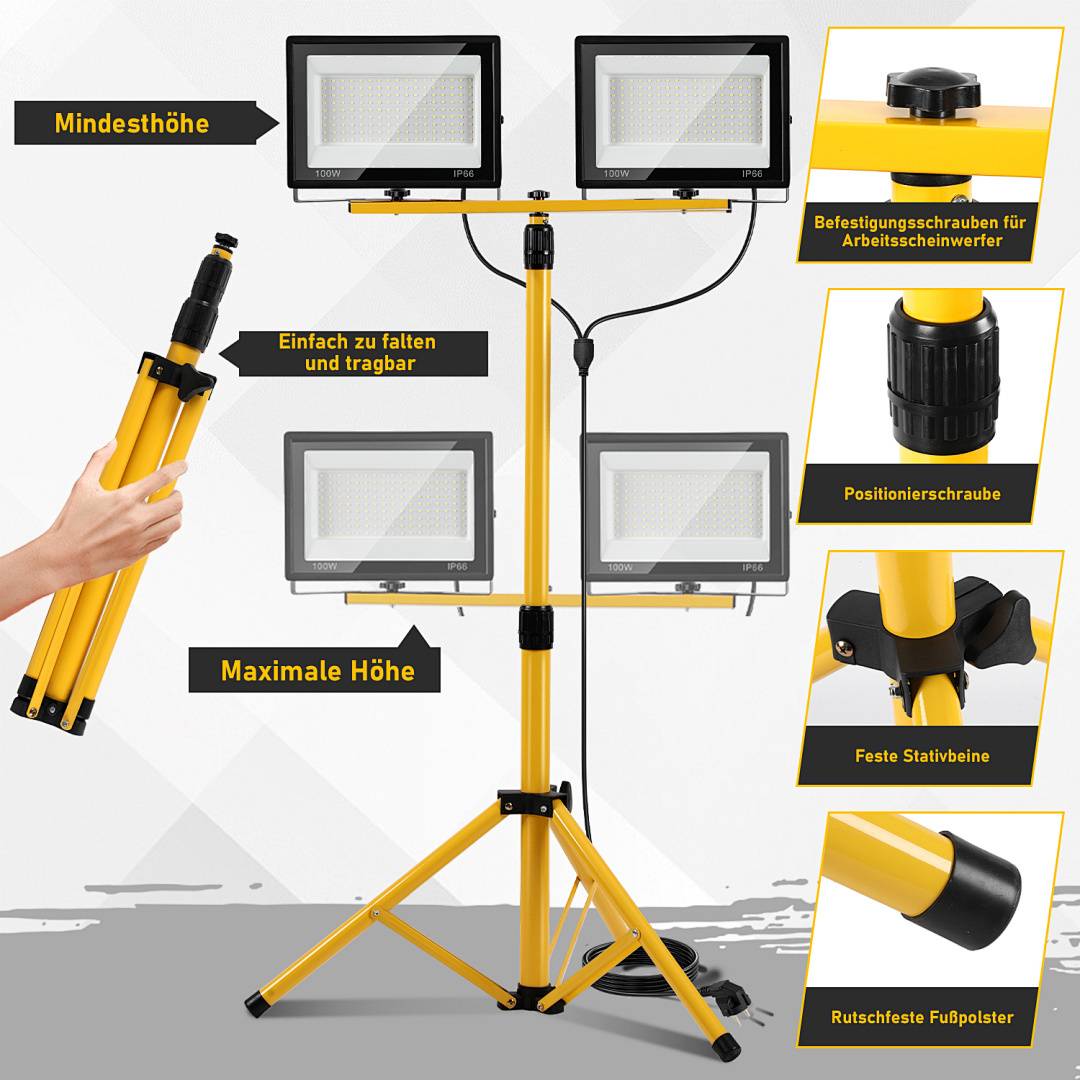 Mindesthöhe

100W IP66

100W IP66

Befestigungsschrauben für Arbeitsscheinwerfer

Einfach zu falten und tragbar

Positionierschraube

100W IP66

100W IP66

Maximale Höhe

Feste Stativbeine

Rutschfeste Fußpolster