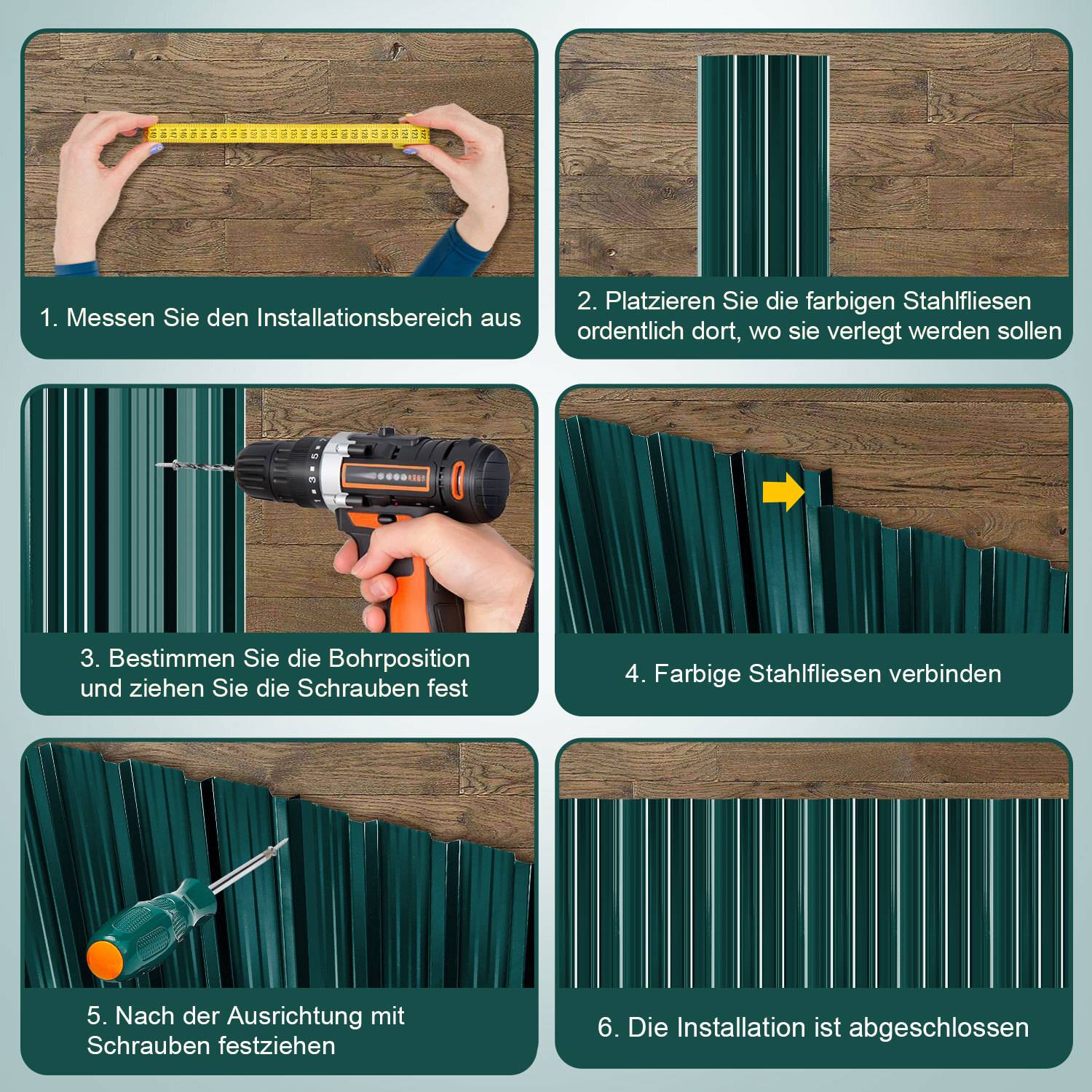 1. Messen Sie den Installationsbereich aus

2. Platzieren Sie die farbigen Stahlfliesen ordentlich dort, wo sie verlegt werden sollen

3. Bestimmen Sie die Bohrposition und ziehen Sie die Schrauben fest

4. Farbige Stahlfliesen verbinden

5. Nach der Ausrichtung mit Schrauben festziehen

6. Die Installation ist abgeschlossen