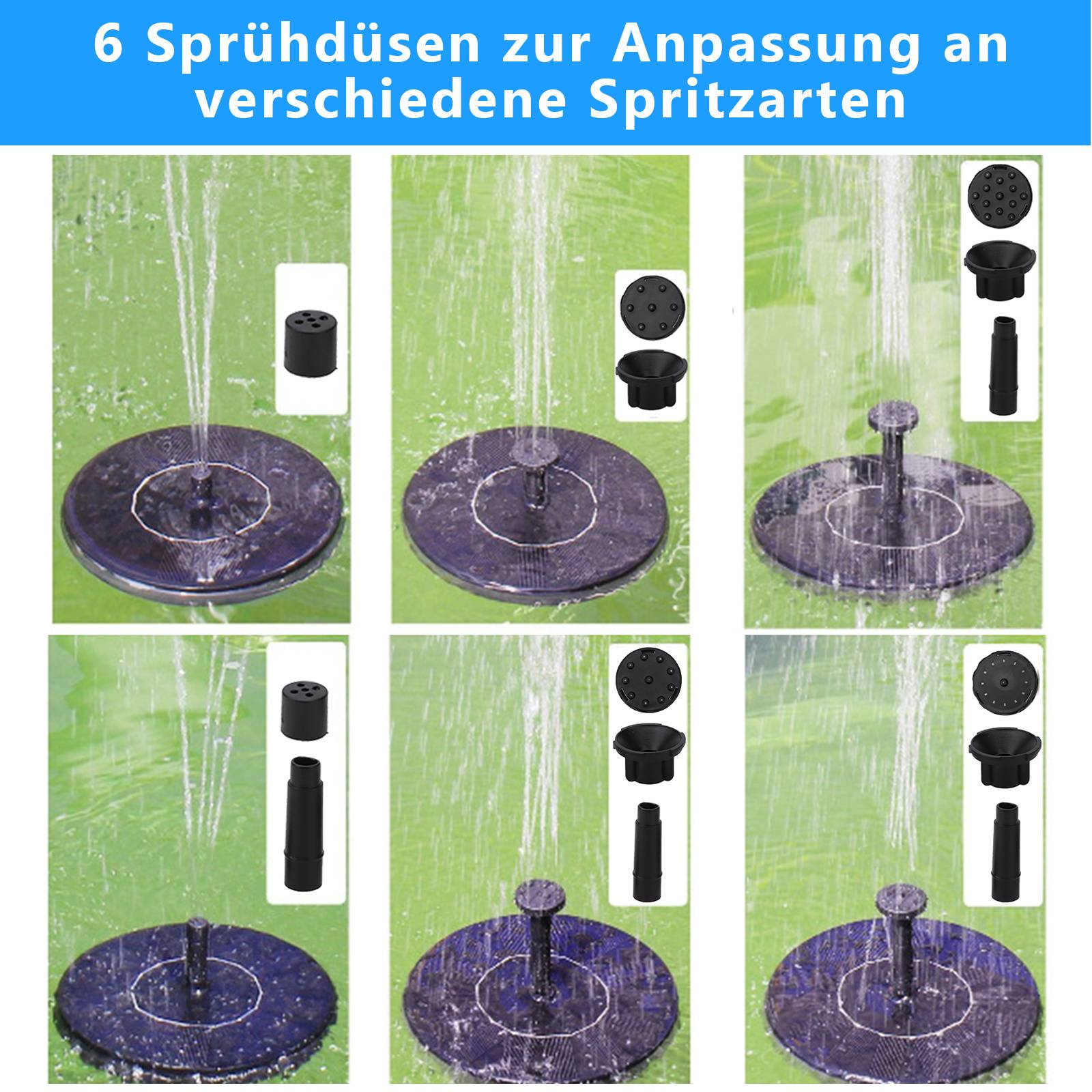 6 Sprühdüsen zur Anpassung an verschiedene Spritzarten