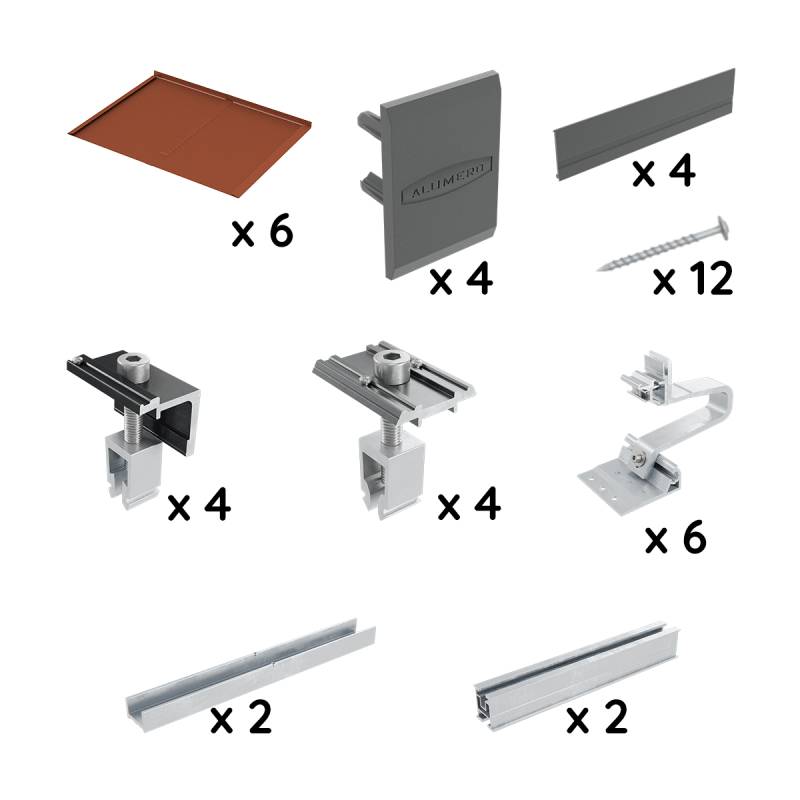 x 6

ALUMERO

x 4

x 4

x 12

x 4

x 4

x 6

x 2

x 2