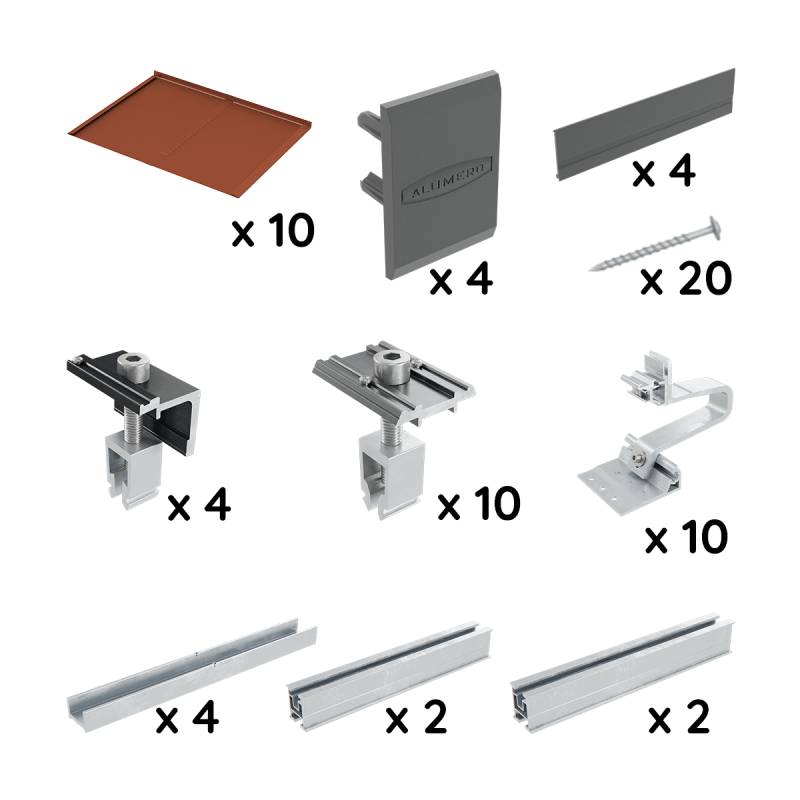 x 10

ALUMERO

x 4

x 4

x 20

x 4

x 10

x 10

x 4

x 2

x 2