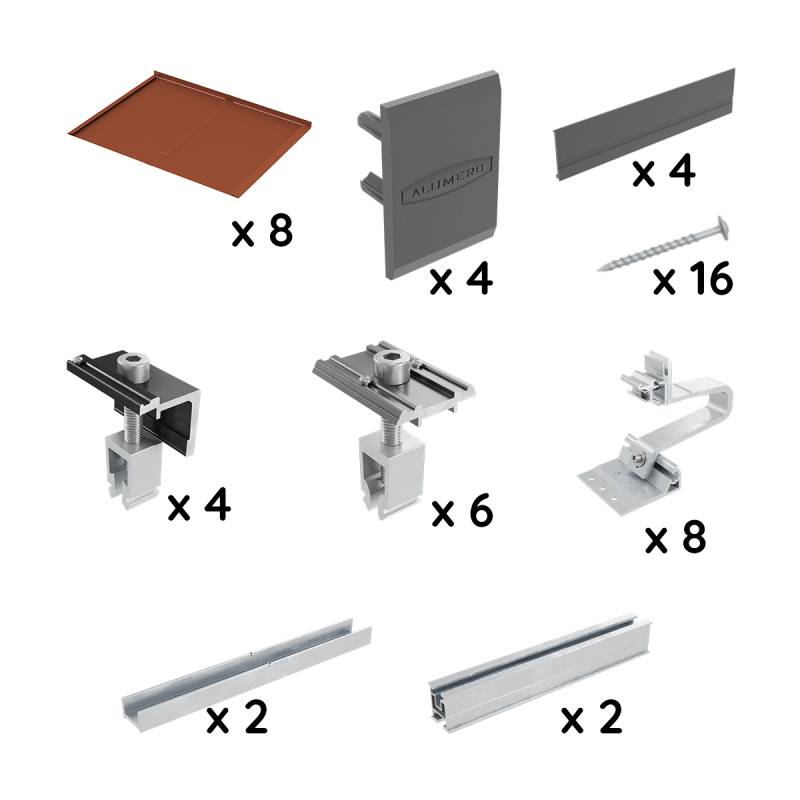 x 8

ALUMERO

x 4

x 4

x 16

x 4

x 6

x 8

x 2

x 2