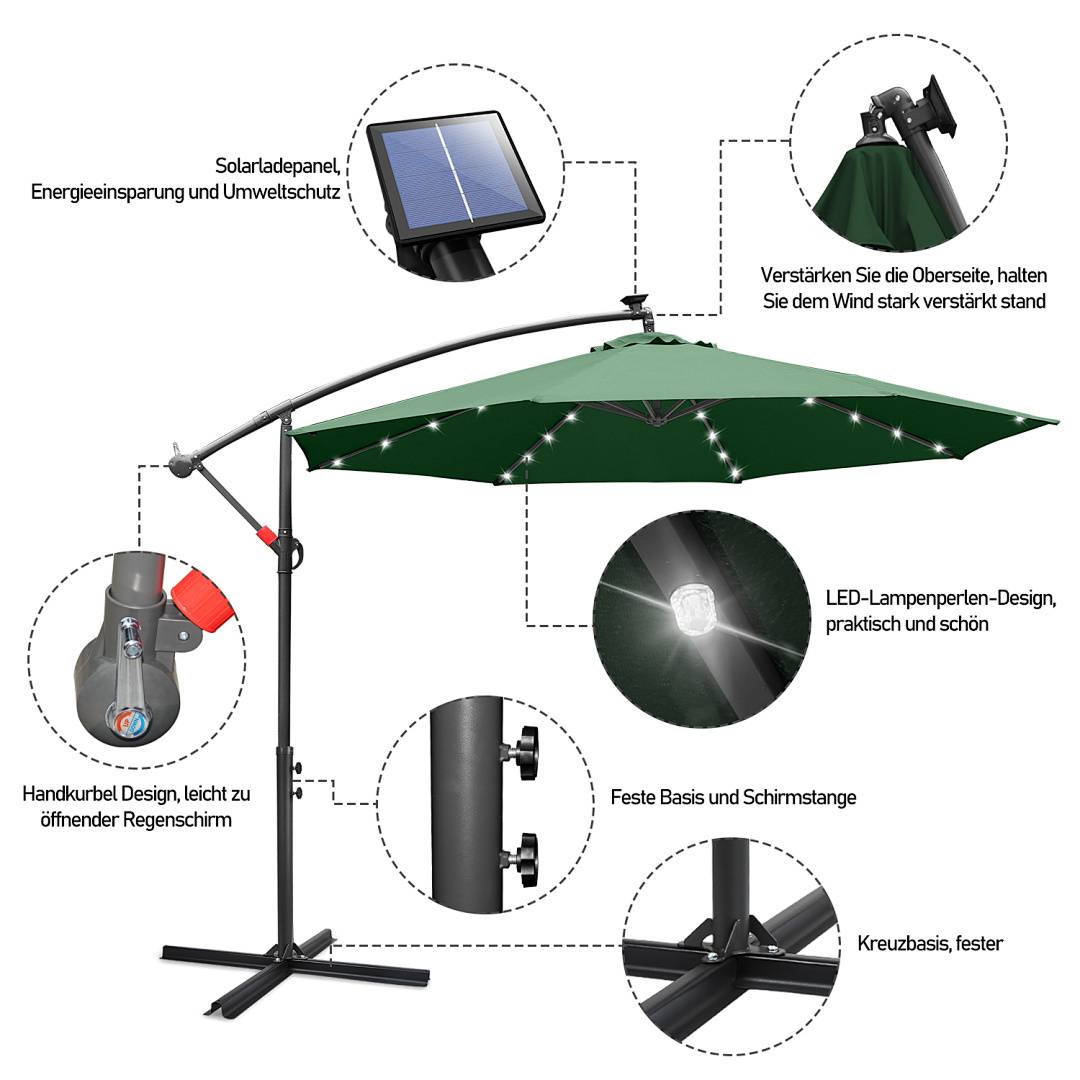 Solarladepanel, Energieeinsparung und Umweltschutz

Verstärken Sie die Oberseite, halten Sie dem Wind stark verstärkt stand

LED-Lampenperlen-Design, praktisch und schön

Handkurbel Design, leicht zu öffnender Regenschirm

Feste Basis und Schirmstange

Kreuzbasis, fester