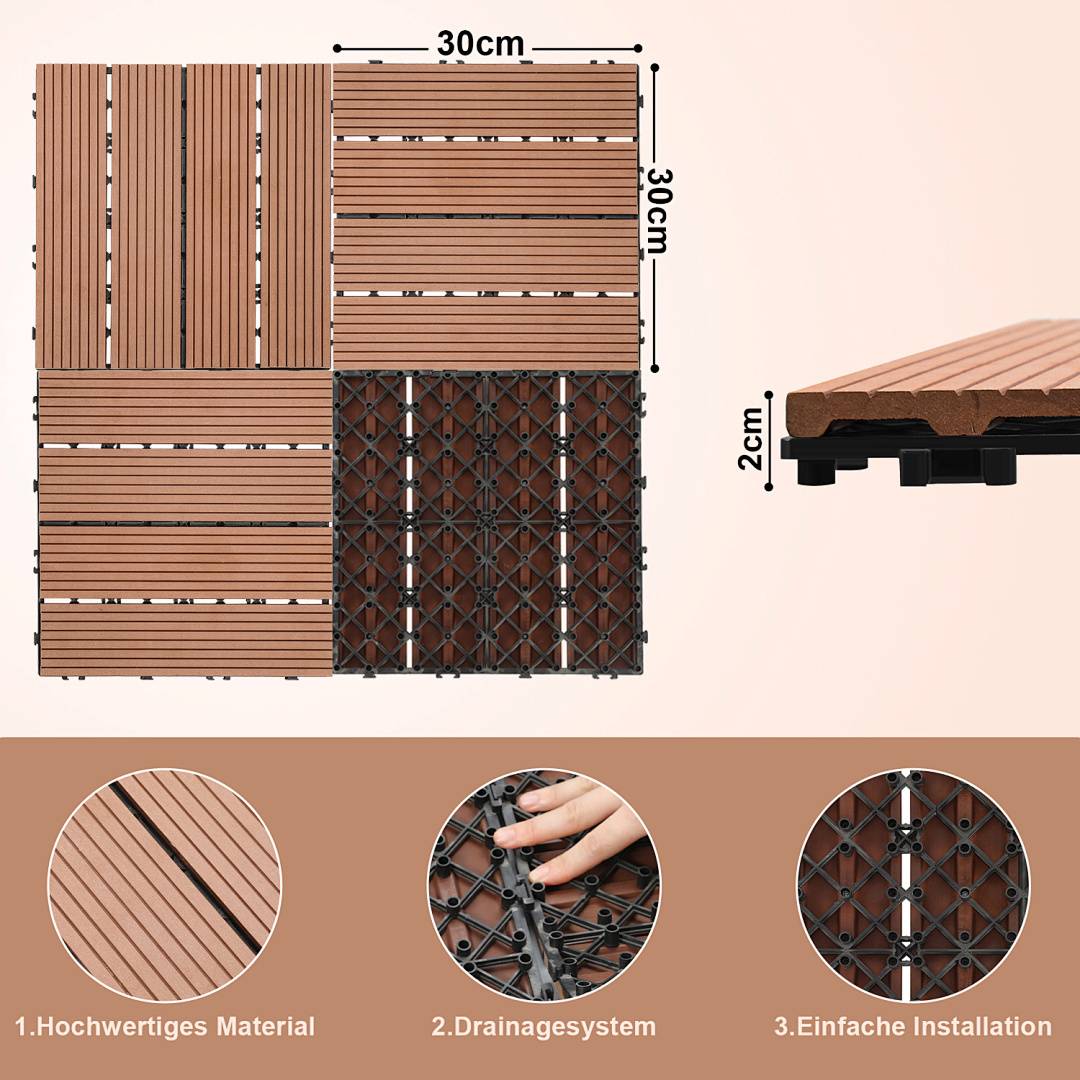 30cm

30cm

2cm

1.Hochwertiges Material

2.Drainagesystem

3.Einfache Installation