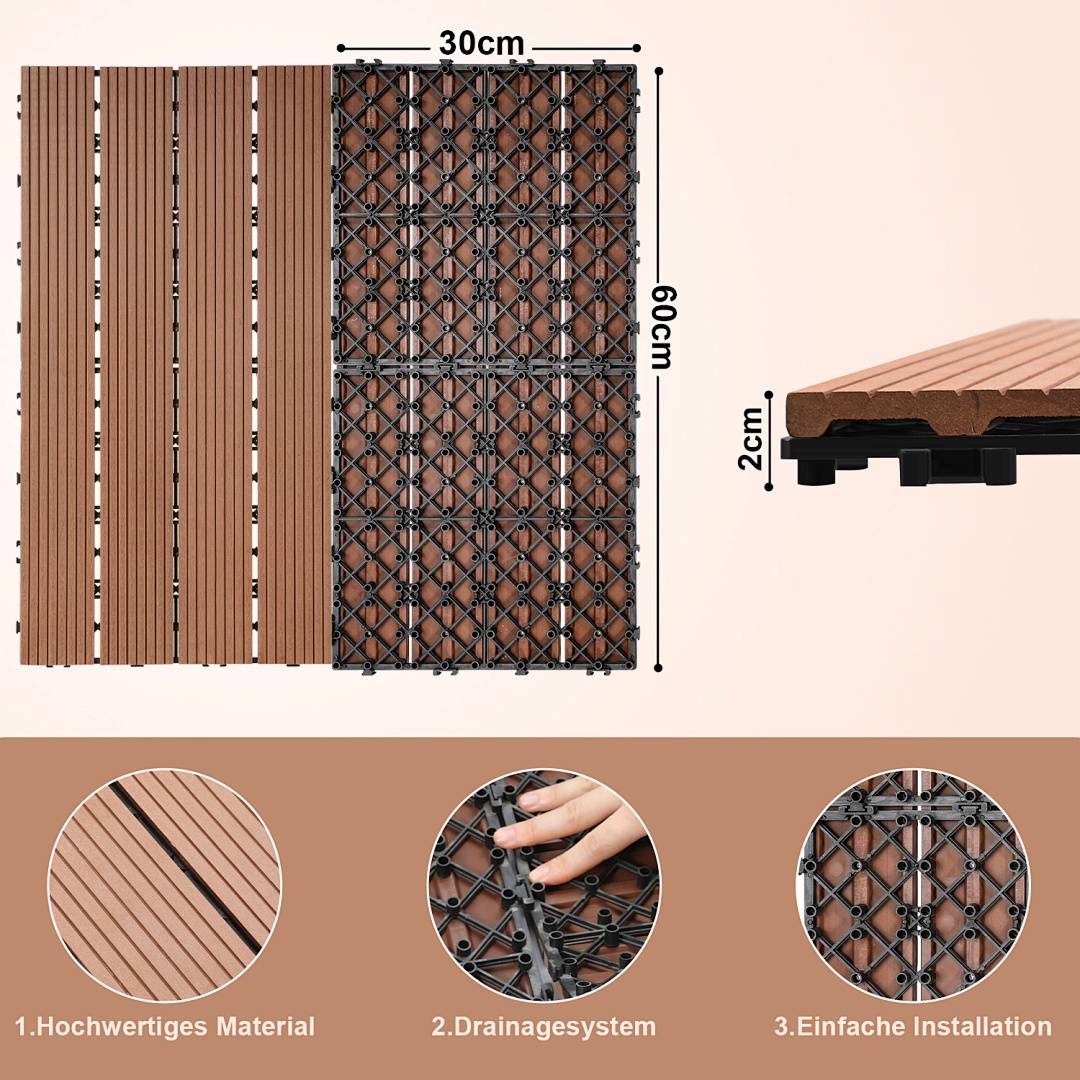 30cm

60cm

2cm

1.Hochwertiges Material

2.Drainagesystem

3.Einfache Installation