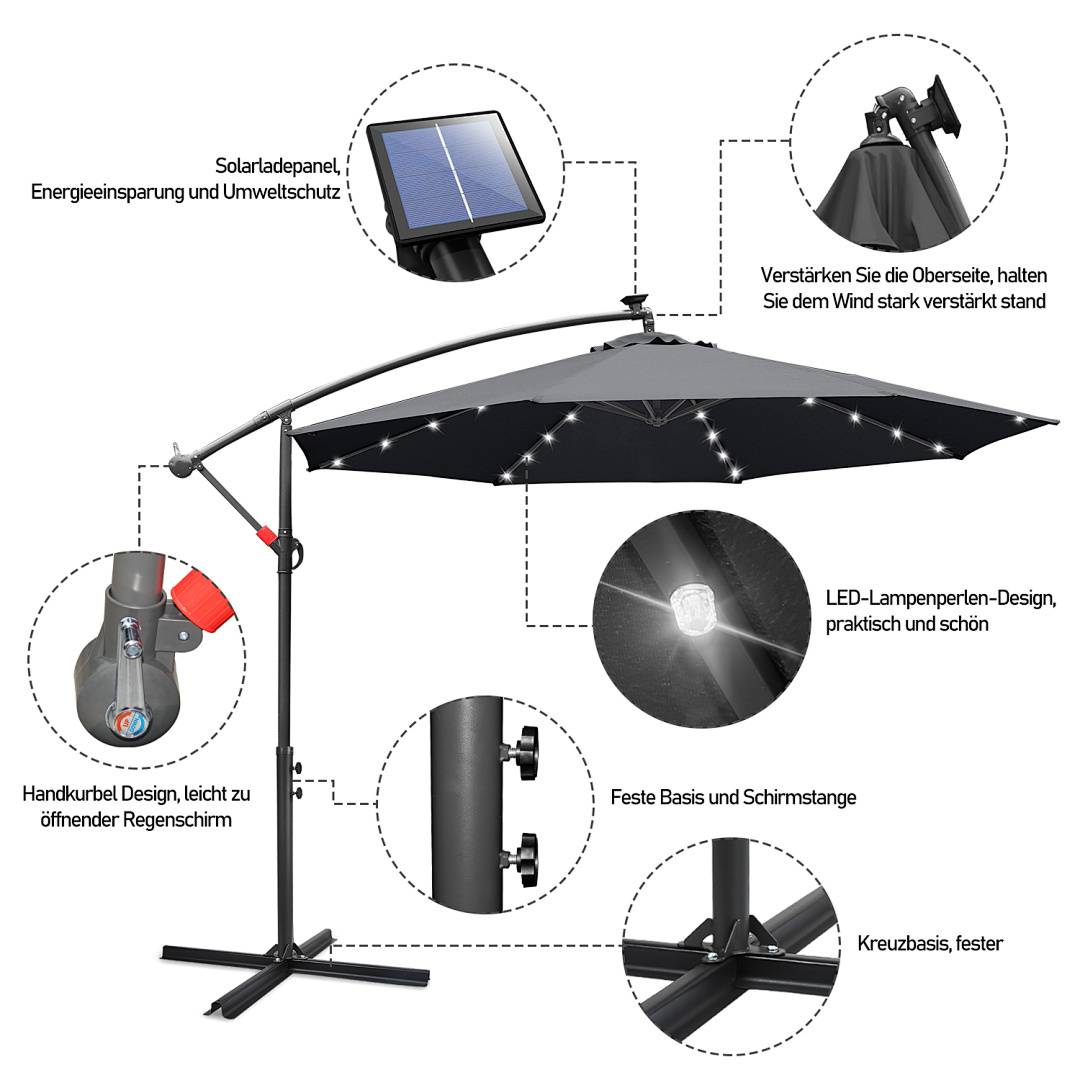 Solarladepanel, Energieeinsparung und Umweltschutz

Verstärken Sie die Oberseite, halten Sie dem Wind stark verstärkt stand

LED-Lampenperlen-Design, praktisch und schön

Handkurbel Design, leicht zu öffnender Regenschirm

Feste Basis und Schirmstange

Kreuzbasis, fester