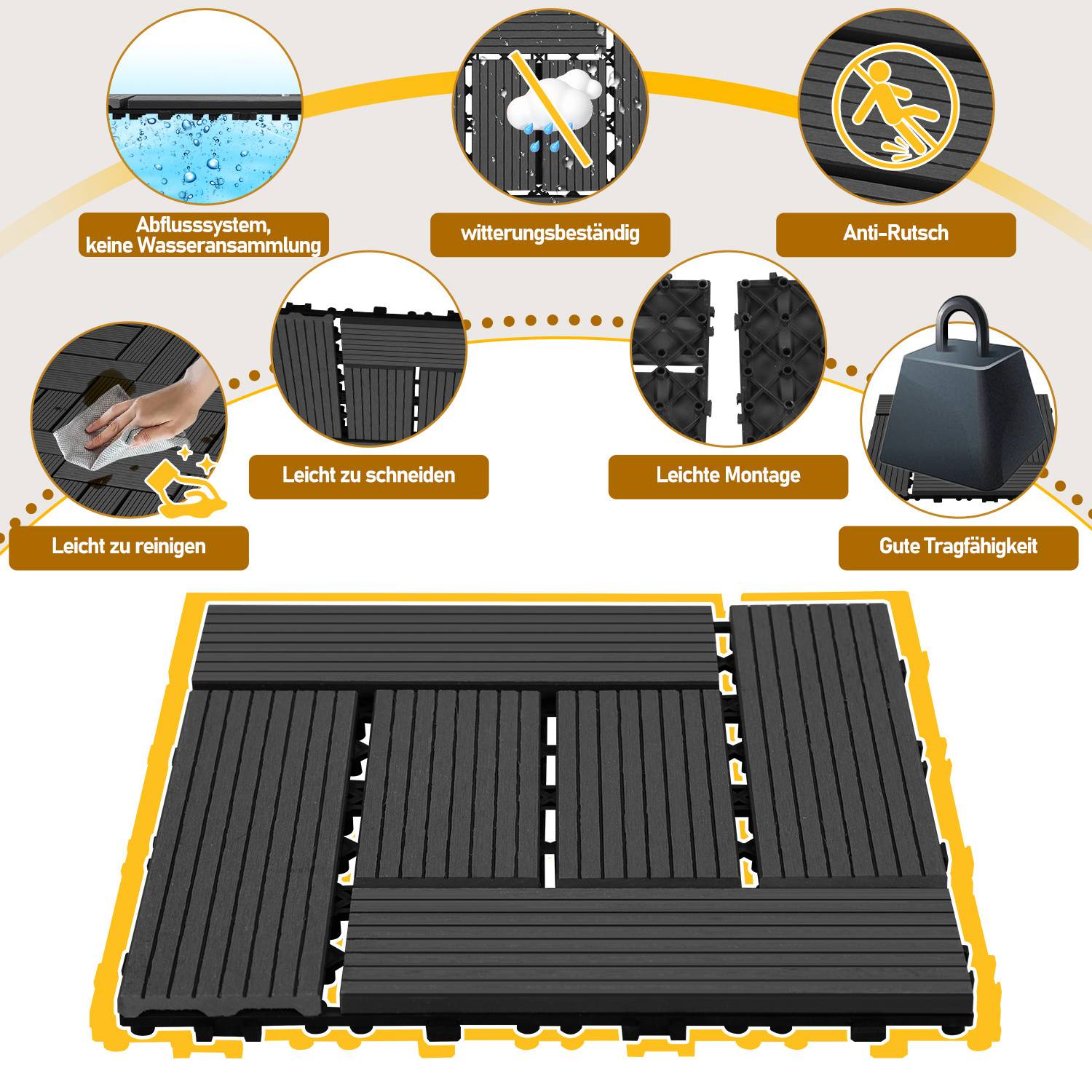 Abflusssystem, keine Wasseransammlung

witterungsbeständig

Anti-Rutsch

Leicht zu schneiden

Leichte Montage

Leicht zu reinigen

Gute Tragfähigkeit