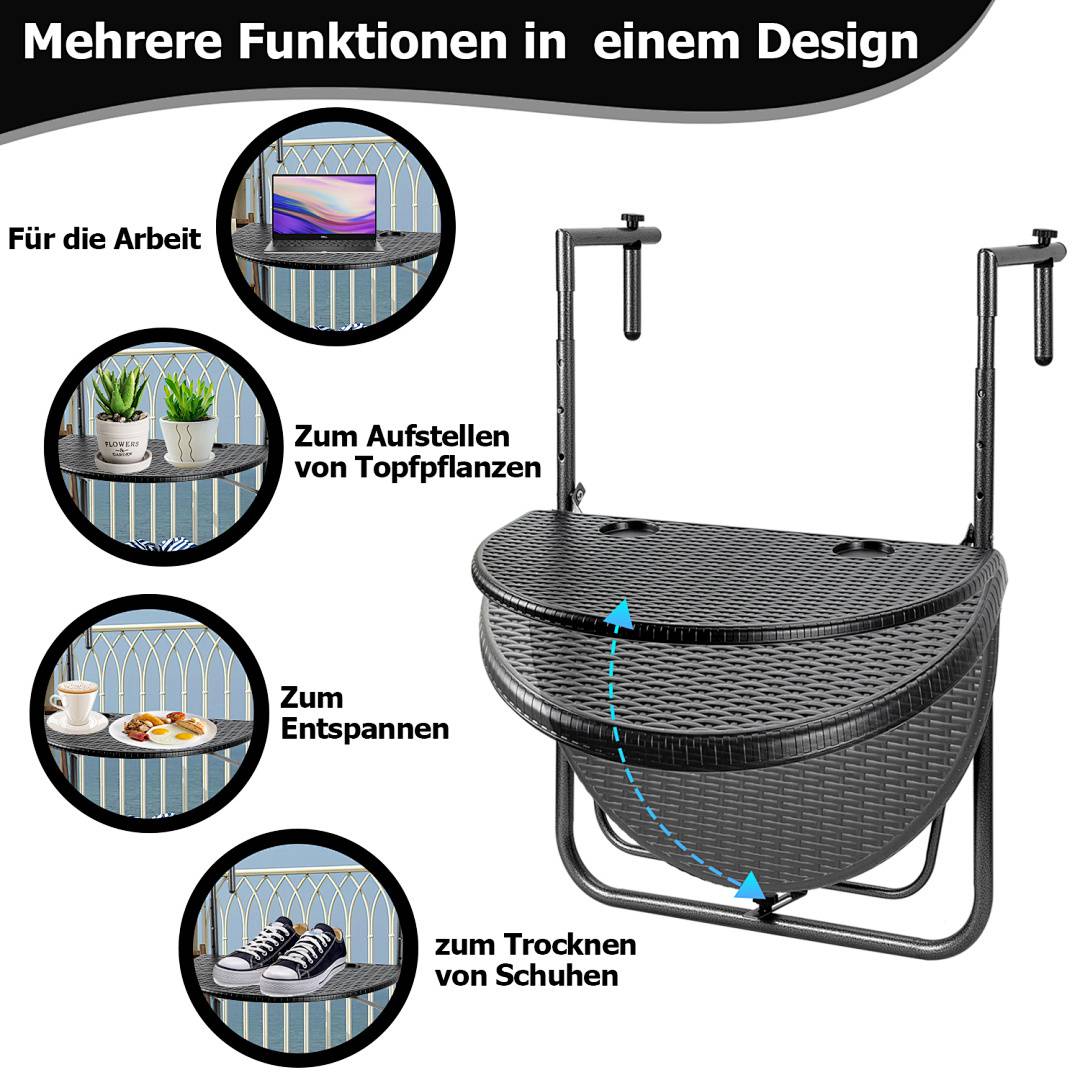 Mehrere Funktionen in einem Design

Für die Arbeit

FLOWERS GARDEN

Zum Aufstellen von Topfpflanzen

Zum Entspannen

zum Trocknen von Schuhen