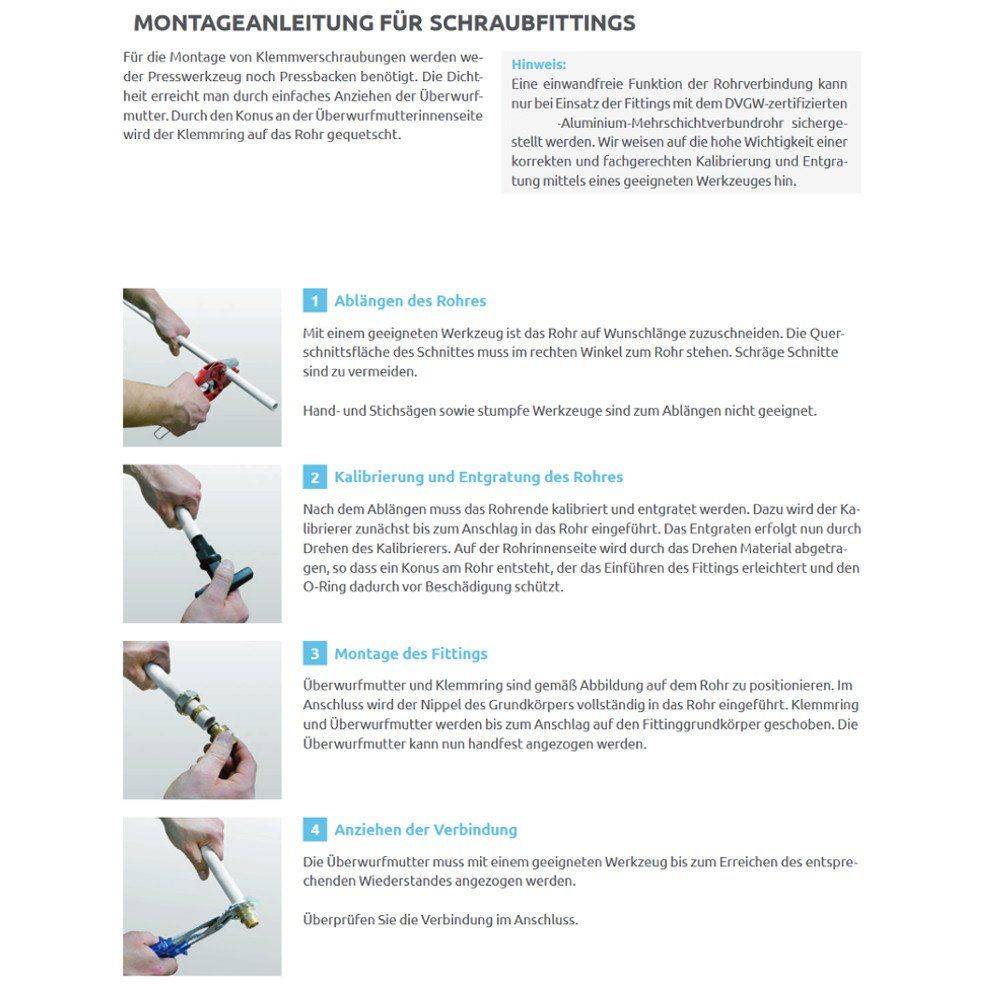 MONTAGEANLEITUNG FÜR SCHRAUBFITTINGS

Für die Montage von Klemmverschraubungen werden weder Presswerkzeug noch Pressbacken benötigt. Die Dichtheit erreicht man durch einfaches Anziehen der Überwurfmutter. Durch den Konus an der Überwurfmutterinnenseite wird der Klemmring auf das Rohr gequetscht.

Hinweis:
Eine einwandfreie Funktion der Rohrverbindung kann nur bei Einsatz der Fittings mit dem DVGW-zertifizierten -Aluminium-Mehrschichtverbundrohr sichergestellt werden. Wir weisen auf die hohe Wichtigkeit einer korrekten und fachgerechten Kalibrierung und Entgratung mittels eines geeigneten Werkzeuges hin.

1 Ablängen des Rohres

Mit einem geeigneten Werkzeug ist das Rohr auf Wunschlänge zuzuschneiden. Die Querschnittsfläche des Schnittes muss im rechten Winkel zum Rohr stehen. Schräge Schnitte sind zu vermeiden.

Hand- und Stichsägen sowie stumpfe Werkzeuge sind zum Ablängen nicht geeignet.

2 Kalibrierung und Entgratung des Rohres

Nach dem Ablängen muss das Rohrende kalibriert und entgratet werden. Dazu wird der Kalibrierer zunächst bis zum Anschlag in das Rohr eingeführt. Das Entgraten erfolgt nun durch Drehen des Kalibrierers. Auf der Rohrinnenseite wird durch das Drehen Material abgetragen, so dass ein Konus am Rohr entsteht, der das Einführen des Fittings erleichtert und den O-Ring dadurch vor Beschädigung schützt.

3 Montage des Fittings

Überwurfmutter und Klemmring sind gemäß Abbildung auf dem Rohr zu positionieren. Im Anschluss wird der Nippel des Grundkörpers vollständig in das Rohr eingeführt. Klemmring und Überwurfmutter werden bis zum Anschlag auf den Fittinggrundkörper geschoben. Die Überwurfmutter kann nun handfest angezogen werden.

4 Anziehen der Verbindung

Die Überwurfmutter muss mit einem geeigneten Werkzeug bis zum Erreichen des entsprechenden Wiederstandes angezogen werden.

Überprüfen Sie die Verbindung im Anschluss.