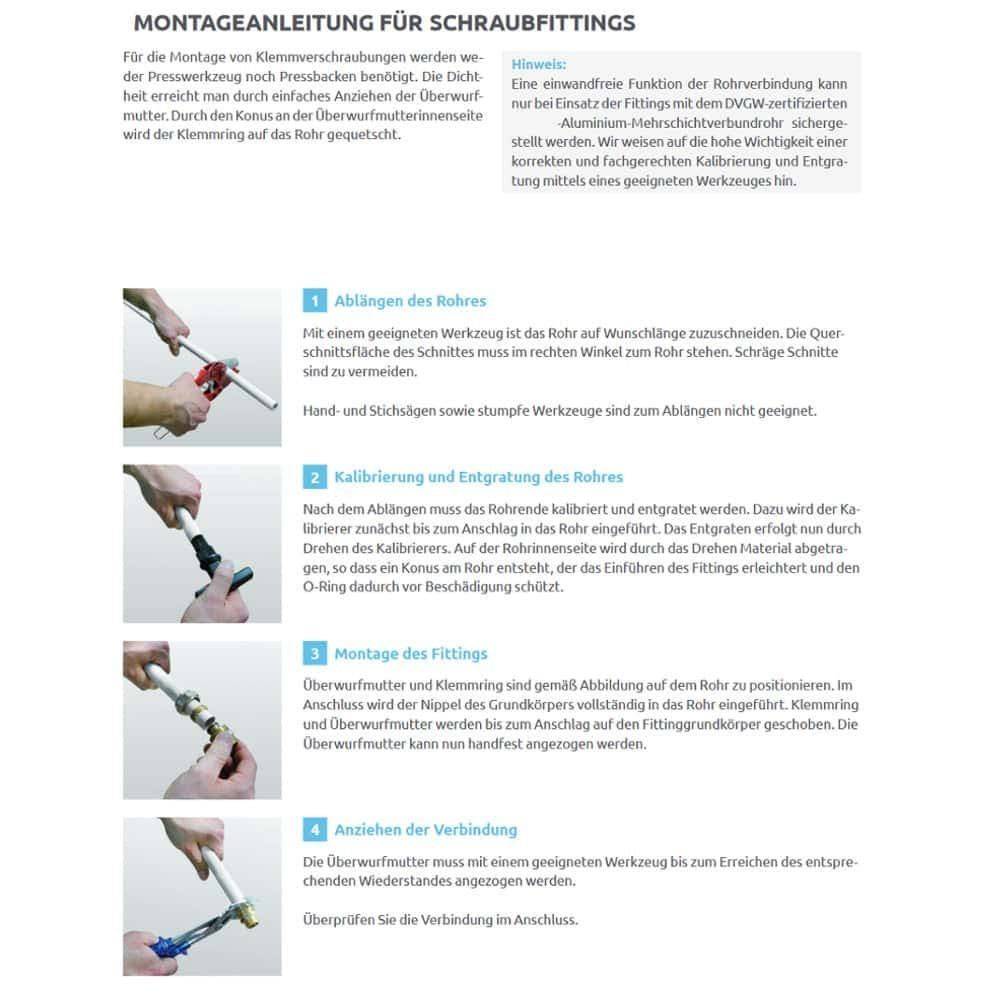 MONTAGEANLEITUNG FÜR SCHRAUBFITTINGS

Für die Montage von Klemmverschraubungen werden weder Presswerkzeug noch Pressbacken benötigt. Die Dichtheit erreicht man durch einfaches Anziehen der Überwurfmutter. Durch den Konus an der Überwurfmutterinnenseite wird der Klemmring auf das Rohr gequetscht.

Hinweis:
Eine einwandfreie Funktion der Rohrverbindung kann nur bei Einsatz der Fittings mit dem DVGW-zertifizierten -Aluminium-Mehrschichtverbundrohr sichergestellt werden. Wir weisen auf die hohe Wichtigkeit einer korrekten und fachgerechten Kalibrierung und Entgratung mittels eines geeigneten Werkzeuges hin.

1 Ablängen des Rohres

Mit einem geeigneten Werkzeug ist das Rohr auf Wunschlänge zuzuschneiden. Die Querschnittsfläche des Schnittes muss im rechten Winkel zum Rohr stehen. Schräge Schnitte sind zu vermeiden.

Hand- und Stichsägen sowie stumpfe Werkzeuge sind zum Ablängen nicht geeignet.

2 Kalibrierung und Entgratung des Rohres

Nach dem Ablängen muss das Rohrende kalibriert und entgratet werden. Dazu wird der Kalibrierer zunächst bis zum Anschlag in das Rohr eingeführt. Das Entgraten erfolgt nun durch Drehen des Kalibrierers. Auf der Rohrinnenseite wird durch das Drehen Material abgetragen, so dass ein Konus am Rohr entsteht, der das Einführen des Fittings erleichtert und den O-Ring dadurch vor Beschädigung schützt.

3 Montage des Fittings

Überwurfmutter und Klemmring sind gemäß Abbildung auf dem Rohr zu positionieren. Im Anschluss wird der Nippel des Grundkörpers vollständig in das Rohr eingeführt. Klemmring und Überwurfmutter werden bis zum Anschlag auf den Fittinggrundkörper geschoben. Die Überwurfmutter kann nun handfest angezogen werden.

4 Anziehen der Verbindung

Die Überwurfmutter muss mit einem geeigneten Werkzeug bis zum Erreichen des entsprechenden Wiederstandes angezogen werden.

Überprüfen Sie die Verbindung im Anschluss.