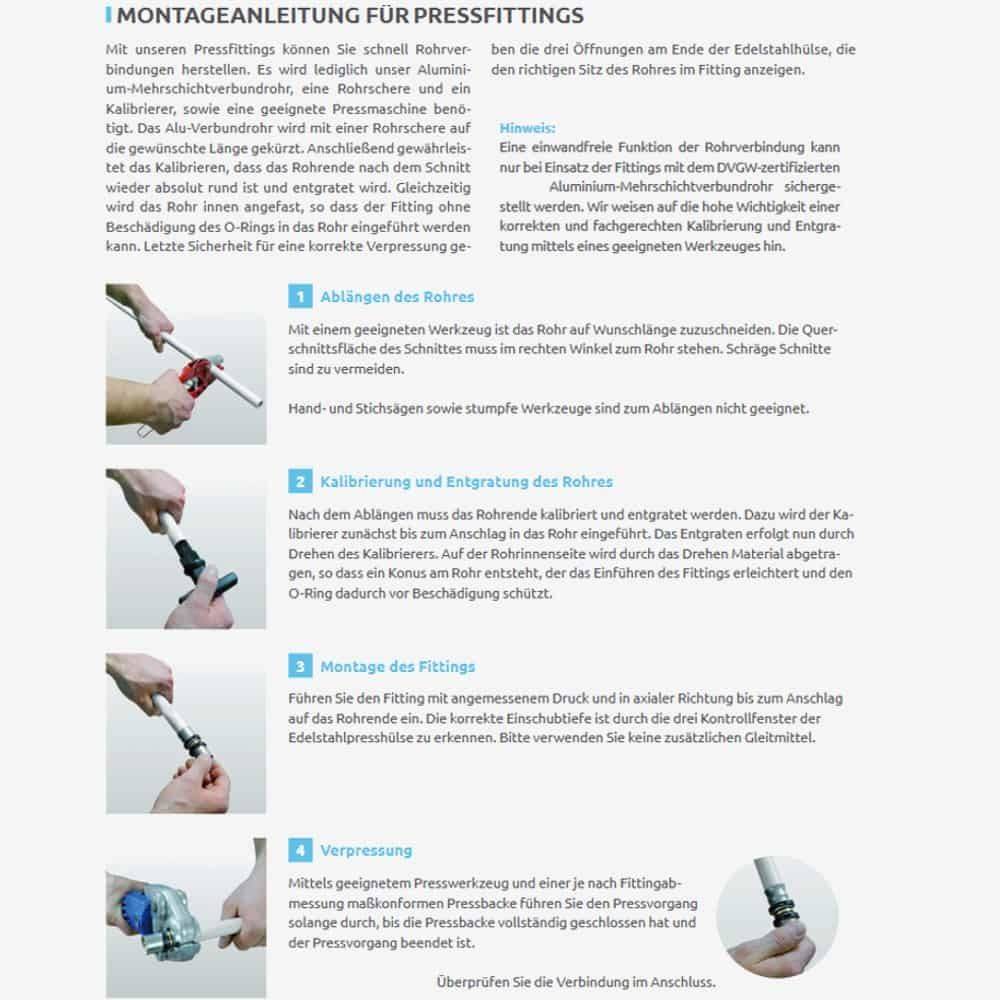 MONTAGEANLEITUNG FÜR PRESSFITTINGS

Mit unseren Pressfittings können Sie schnell Rohrverbindungen herstellen. Es wird lediglich unser Aluminium-Mehrschichtverbundrohr, eine Rohrschere und ein Kalibrierer, sowie eine geeignete Pressmaschine benötigt. Das Alu-Verbundrohr wird mit einer Rohrschere auf die gewünschte Länge gekürzt. Anschließend gewährleistet das Kalibrieren, dass das Rohrende nach dem Schnitt wieder absolut rund ist und entgratet wird. Gleichzeitig wird das Rohr innen angefast, so dass der Fitting ohne Beschädigung des O-Rings in das Rohr eingeführt werden kann. Letzte Sicherheit für eine korrekte Verpressung geben die drei Öffnungen am Ende der Edelstahlhülse, die den richtigen Sitz des Rohres im Fitting anzeigen.

Hinweis:
Eine einwandfreie Funktion der Rohrverbindung kann nur bei Einsatz der Fittings mit dem DVGW-zertifizierten Aluminium-Mehrschichtverbundrohr sichergestellt werden. Wir weisen auf die hohe Wichtigkeit einer korrekten und fachgerechten Kalibrierung und Entgratung mittels eines geeigneten Werkzeuges hin.

1 Ablängen des Rohres

Mit einem geeigneten Werkzeug ist das Rohr auf Wunschlänge zuzuschneiden. Die Querschnittsfläche des Schnittes muss im rechten Winkel zum Rohr stehen. Schräge Schnitte sind zu vermeiden.

Hand- und Stichsägen sowie stumpfe Werkzeuge sind zum Ablängen nicht geeignet.

2 Kalibrierung und Entgratung des Rohres

Nach dem Ablängen muss das Rohrende kalibriert und entgratet werden. Dazu wird der Kalibrierer zunächst bis zum Anschlag in das Rohr eingeführt. Das Entgraten erfolgt nun durch Drehen des Kalibrierers. Auf der Rohrinnenseite wird durch das Drehen Material abgetragen, so dass ein Konus am Rohr entsteht, der das Einführen des Fittings erleichtert und den O-Ring dadurch vor Beschädigung schützt.

3 Montage des Fittings

Führen Sie den Fitting mit angemessenem Druck und in axialer Richtung bis zum Anschlag auf das Rohrende ein. Die korrekte Einschubtiefe ist durch die drei Kontrollfenster der Edelstahlpresshülse zu erkennen. Bitte verwenden Sie keine zusätzlichen Gleitmittel.

4 Verpressung

Mittels geeignetem Presswerkzeug und einer je nach Fittingabmessung maßkonformen Pressbacke führen Sie den Pressvorgang solange durch, bis die Pressbacke vollständig geschlossen hat und der Pressvorgang beendet ist.

Überprüfen Sie die Verbindung im Anschluss.