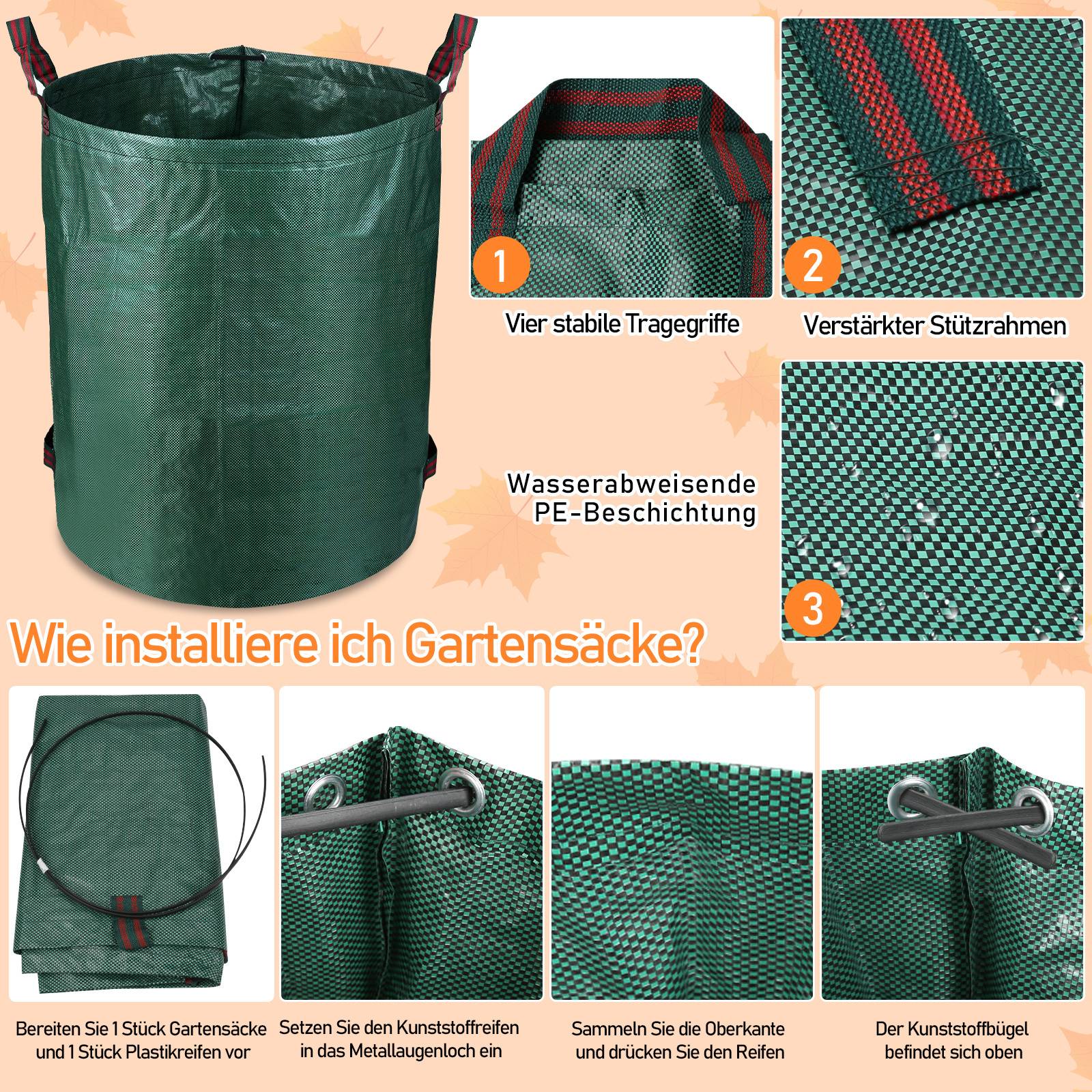 1

Vier stabile Tragegriffe

2

Verstärkter Stützrahmen

Wasserabweisende PE-Beschichtung

3

Wie installiere ich Gartensäcke?

Bereiten Sie 1 Stück Gartensäcke und 1 Stück Plastikreifen vor

Setzen Sie den Kunststoffreifen in das Metallaugenloch ein

Sammeln Sie die Oberkante und drücken Sie den Reifen

Der Kunststoffbügel befindet sich oben