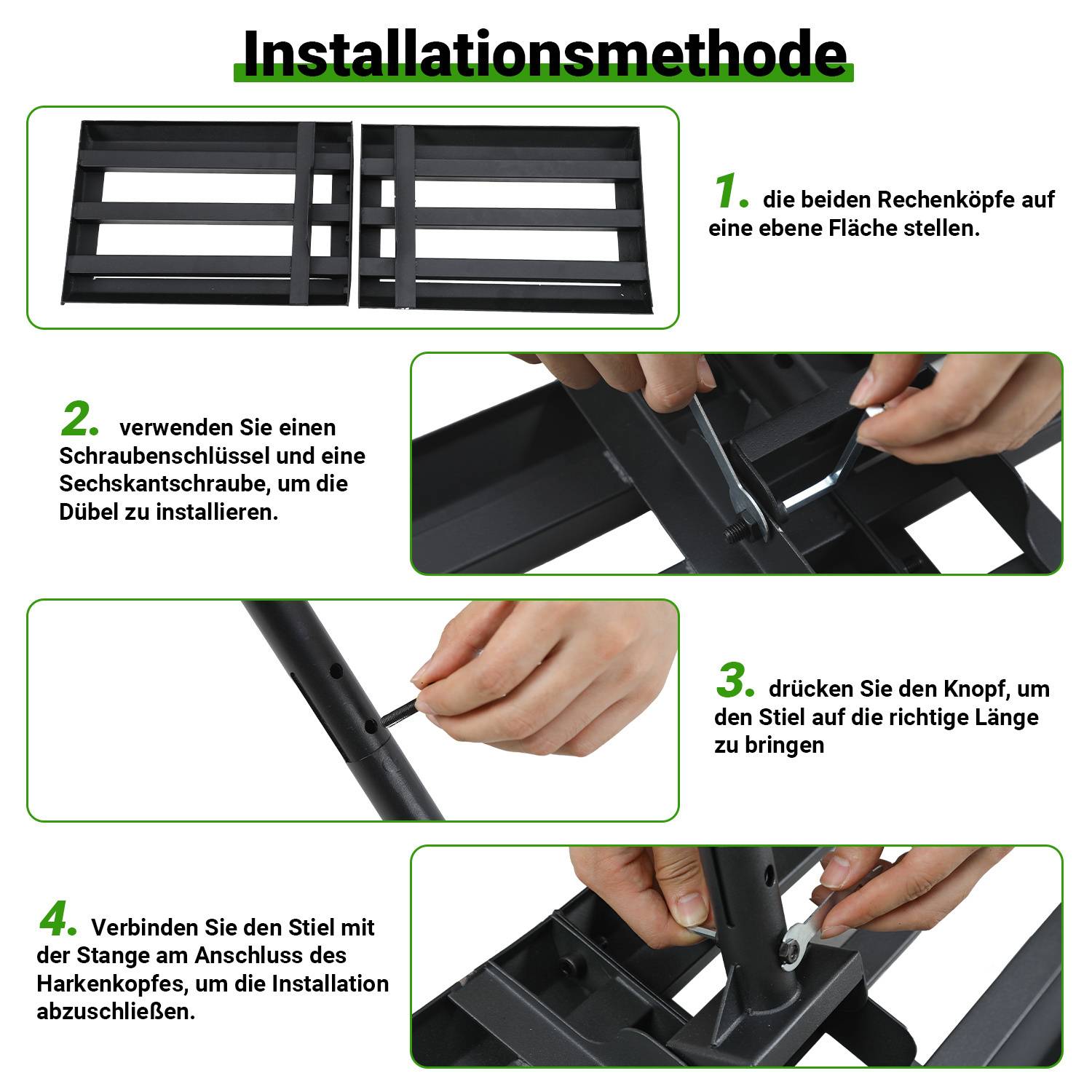 Installationsmethode

1. die beiden Rechenköpfe auf eine ebene Fläche stellen.

2. verwenden Sie einen Schraubenschlüssel und eine Sechskantschraube, um die Dübel zu installieren.

3. drücken Sie den Knopf, um den Stiel auf die richtige Länge zu bringen

4. Verbinden Sie den Stiel mit der Stange am Anschluss des Harkenkopfes, um die Installation abzuschließen.