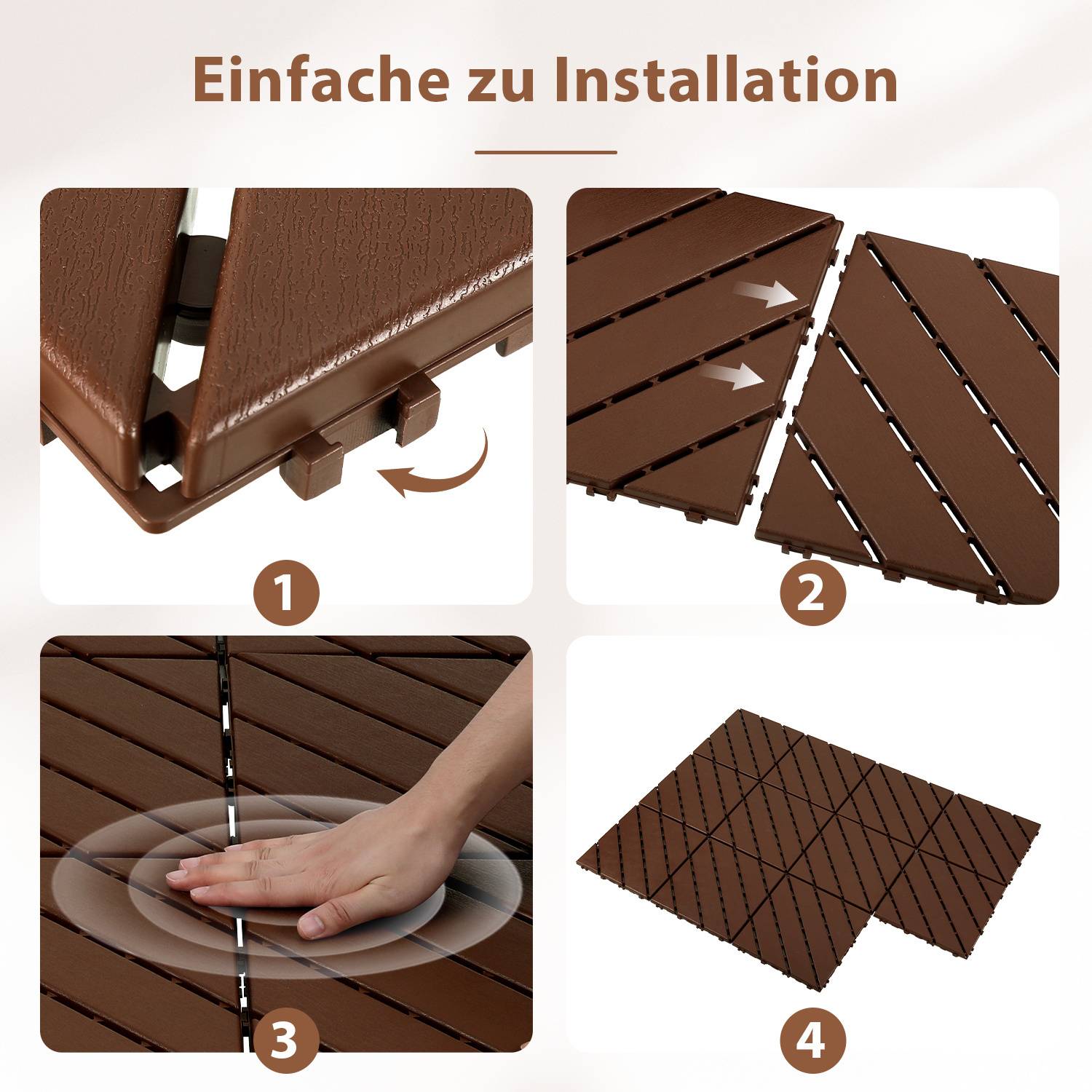 Einfache zu Installation

1

2

3

4