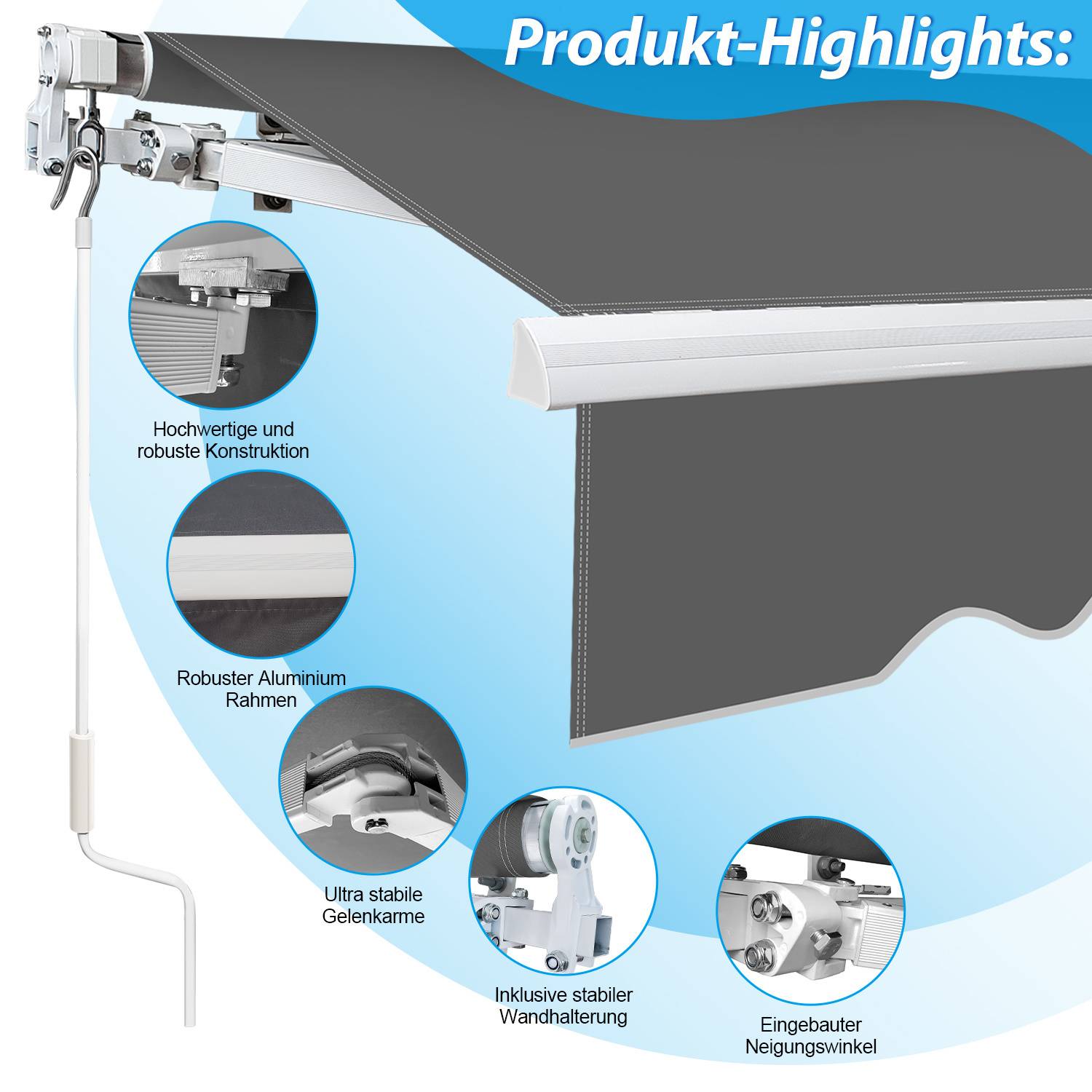 Produkt-Highlights:

Hochwertige und robuste Konstruktion

Robuster Aluminium Rahmen

Ultra stabile Gelenkarme

Inklusive stabiler Wandhalterung

Eingebauter Neigungswinkel