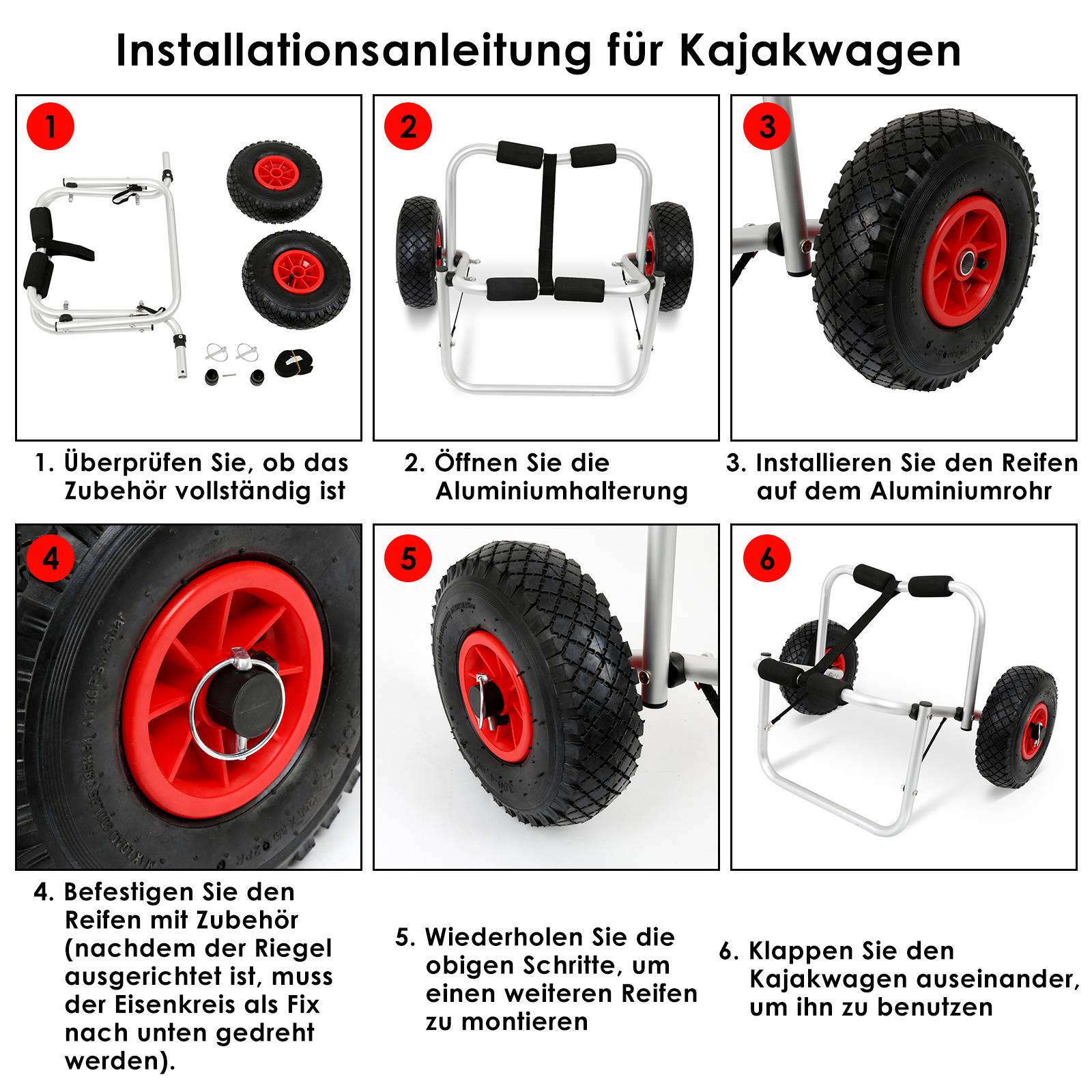 Installationsanleitung für Kajakwagen

1

2

3

1. Überprüfen Sie, ob das Zubehör vollständig ist

2. Öffnen Sie die Aluminiumhalterung

3. Installieren Sie den Reifen auf dem Aluminiumrohr

4

5

6

4. Befestigen Sie den Reifen mit Zubehör (nachdem der Riegel ausgerichtet ist, muss der Eisenkreis als Fix nach unten gedreht werden).

5. Wiederholen Sie die obigen Schritte, um einen weiteren Reifen zu montieren

6. Klappen Sie den Kajakwagen auseinander, um ihn zu benutzen