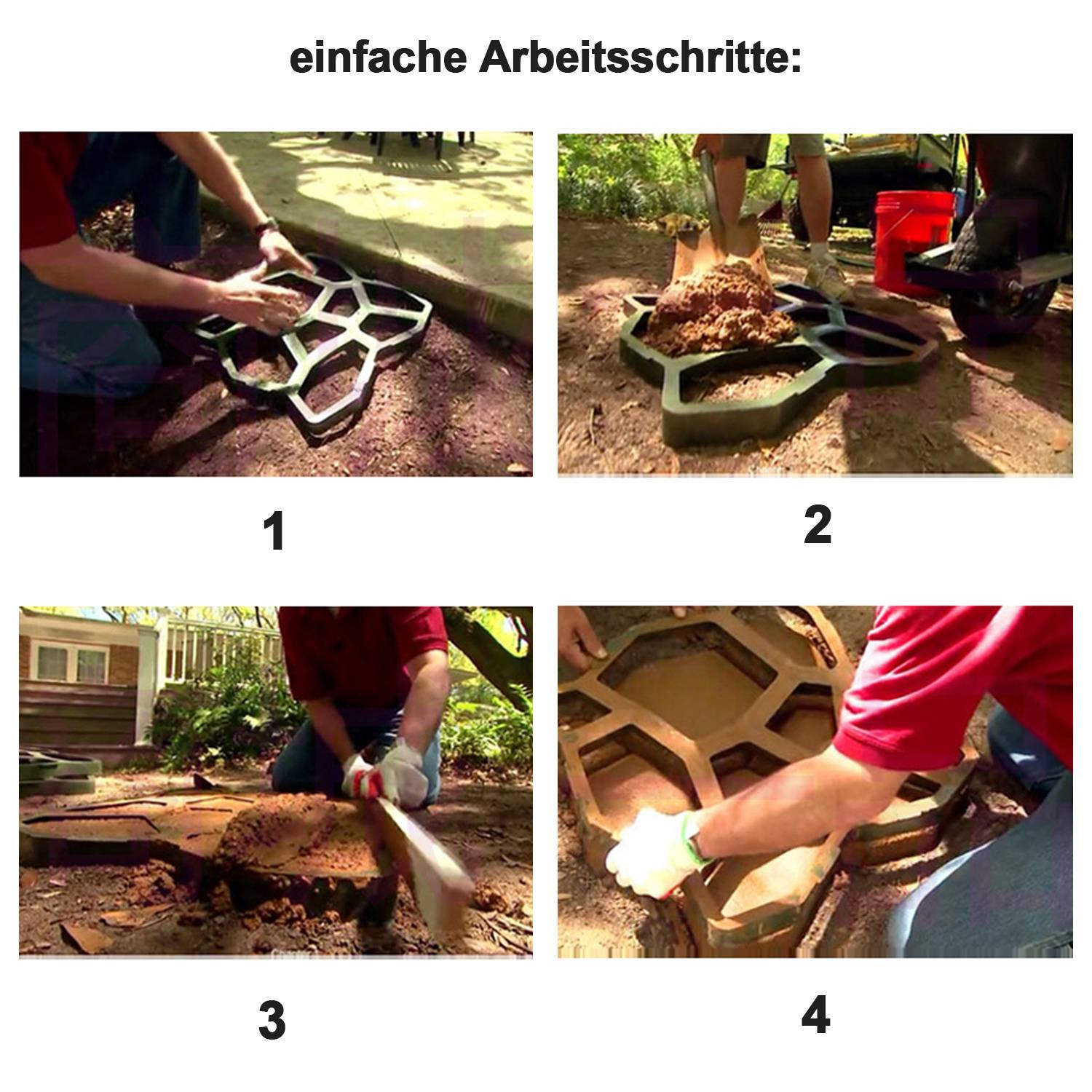 einfache Arbeitsschritte:

1

2

3

4