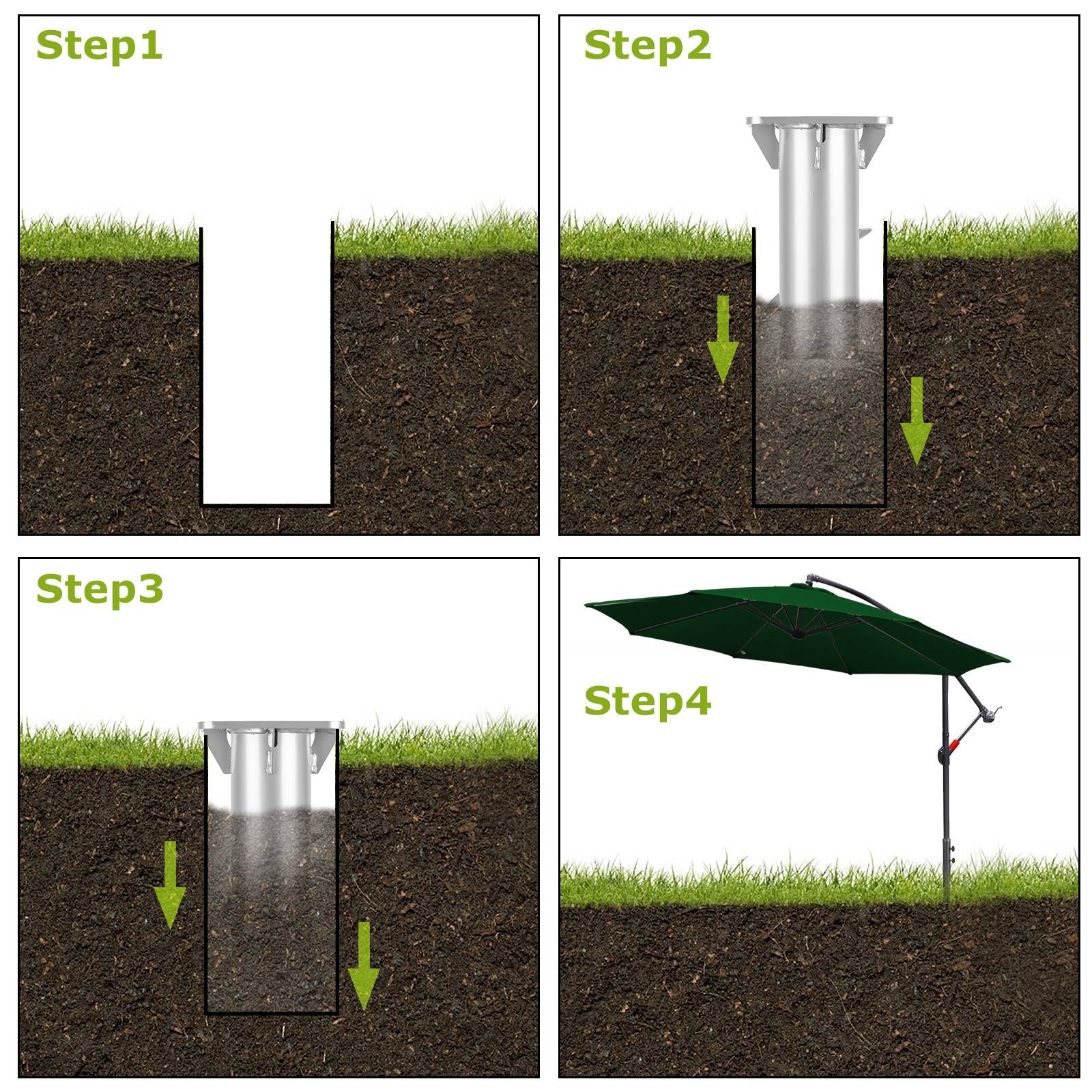 Step1

Step2

Step3

Step4