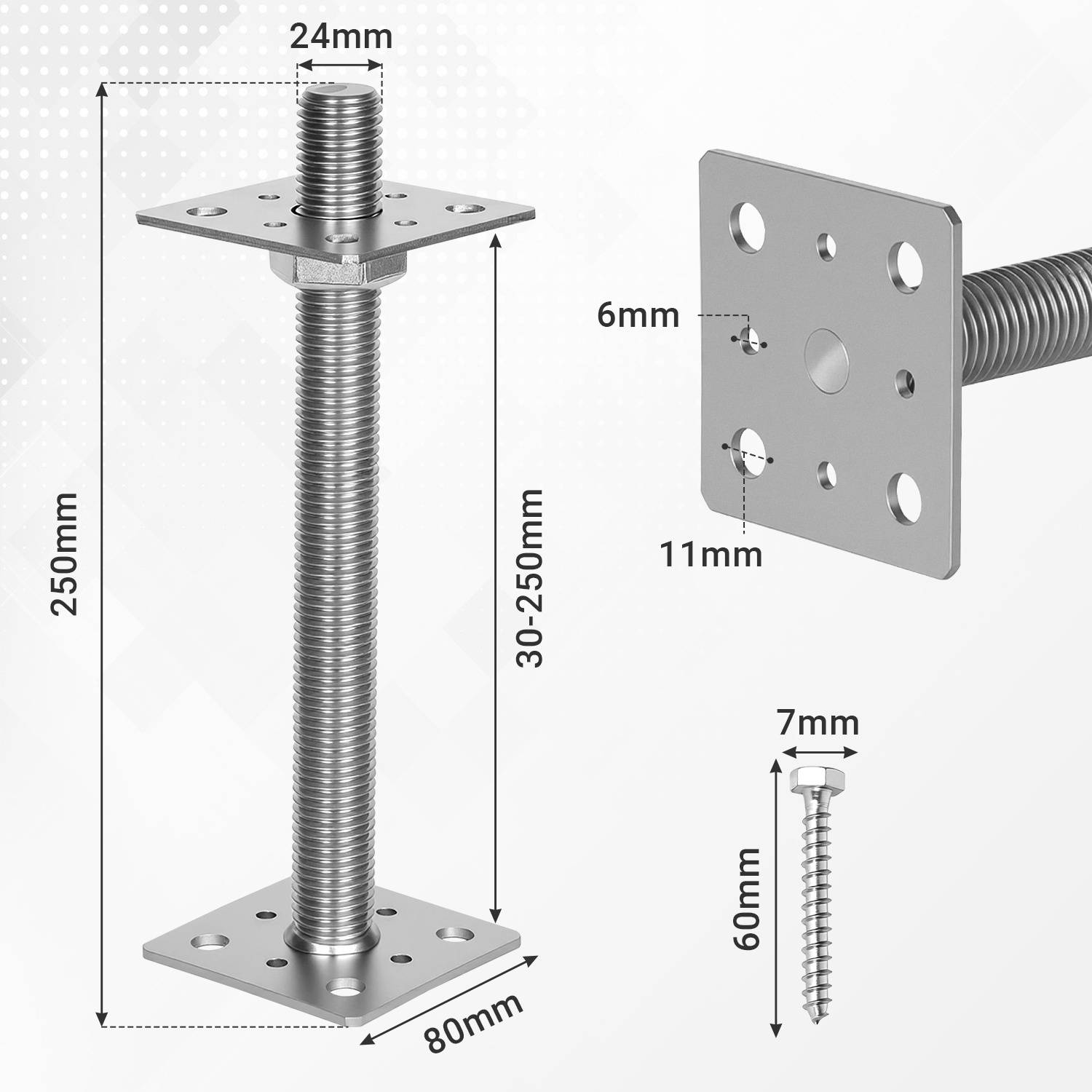 24mm

250mm

30-250mm

80mm

6mm

11mm

7mm

60mm