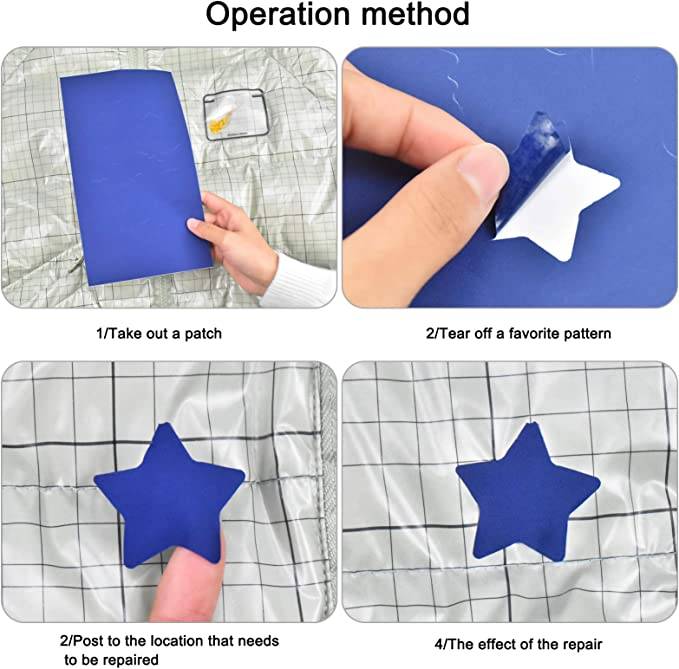 Operation method

1/Take out a patch

2/Tear off a favorite pattern

2/Post to the location that needs to be repaired

4/The effect of the repair