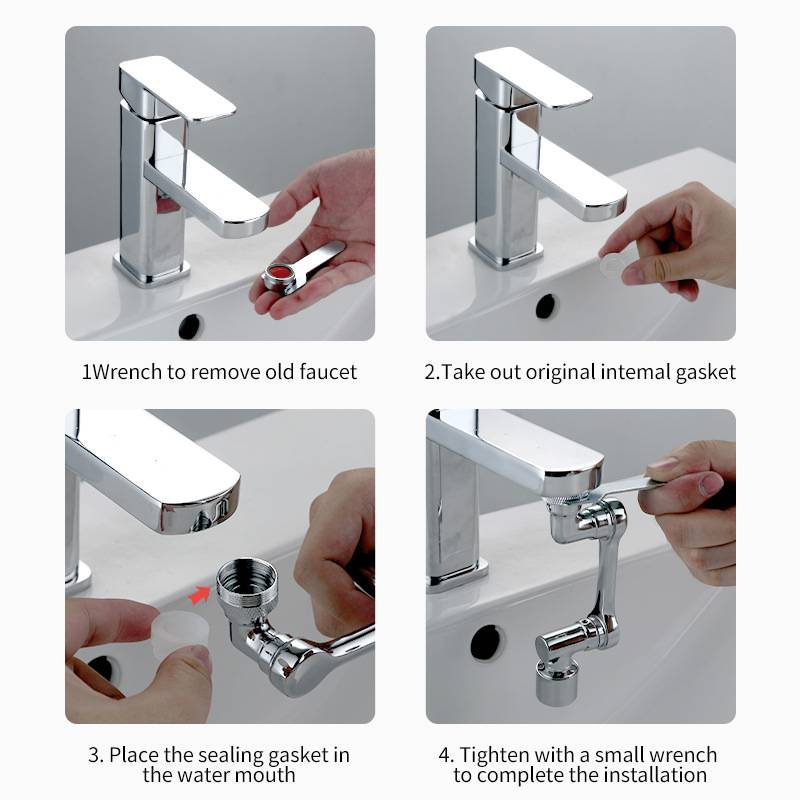 1Wrench to remove old faucet

2.Take out original intemal gasket

3. Place the sealing gasket in the water mouth

4. Tighten with a small wrench to complete the installation