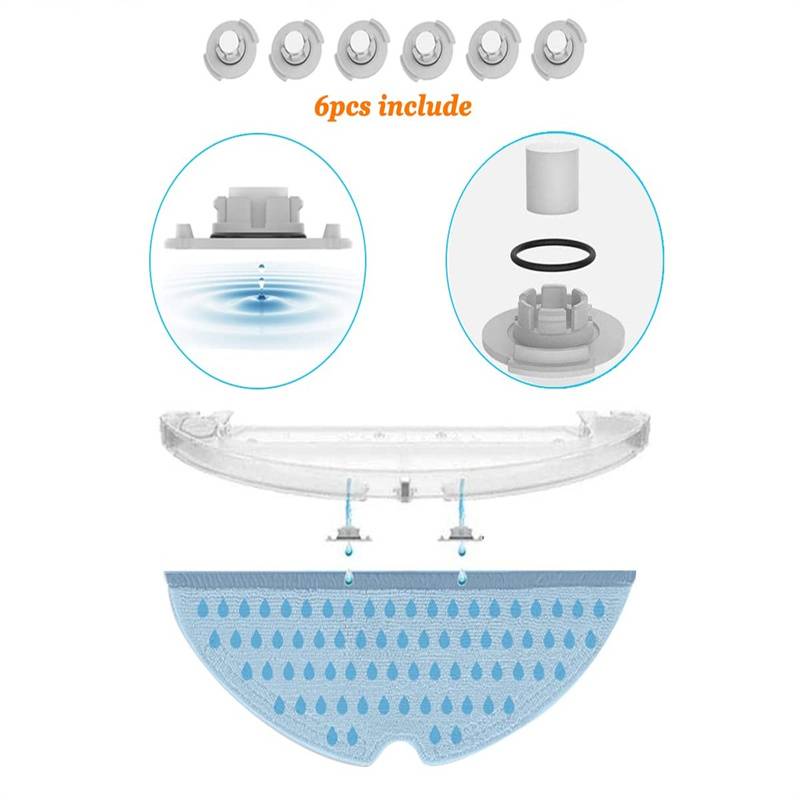 6pcs include