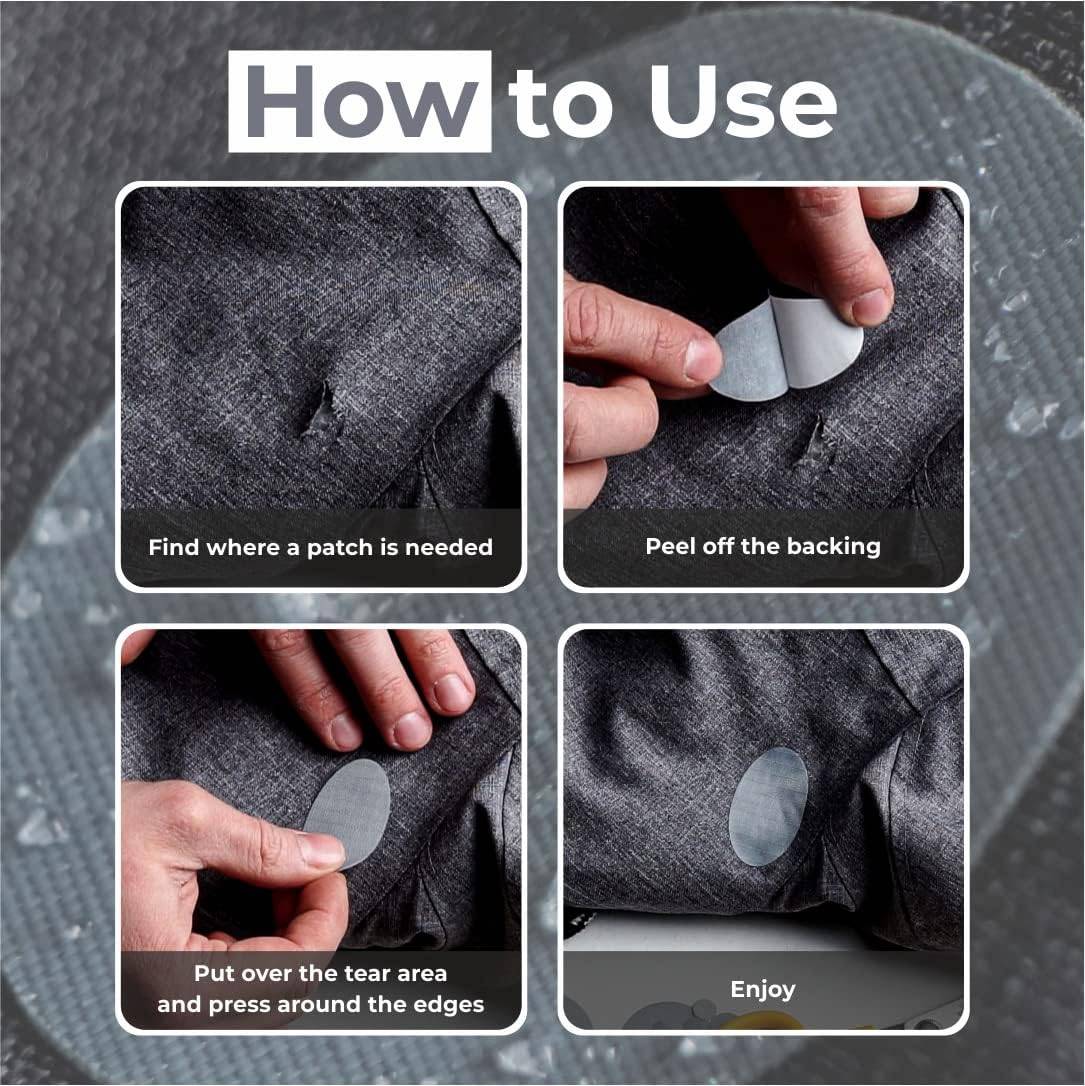 How to Use

Find where a patch is needed

Peel off the backing

Put over the tear area and press around the edges

Enjoy