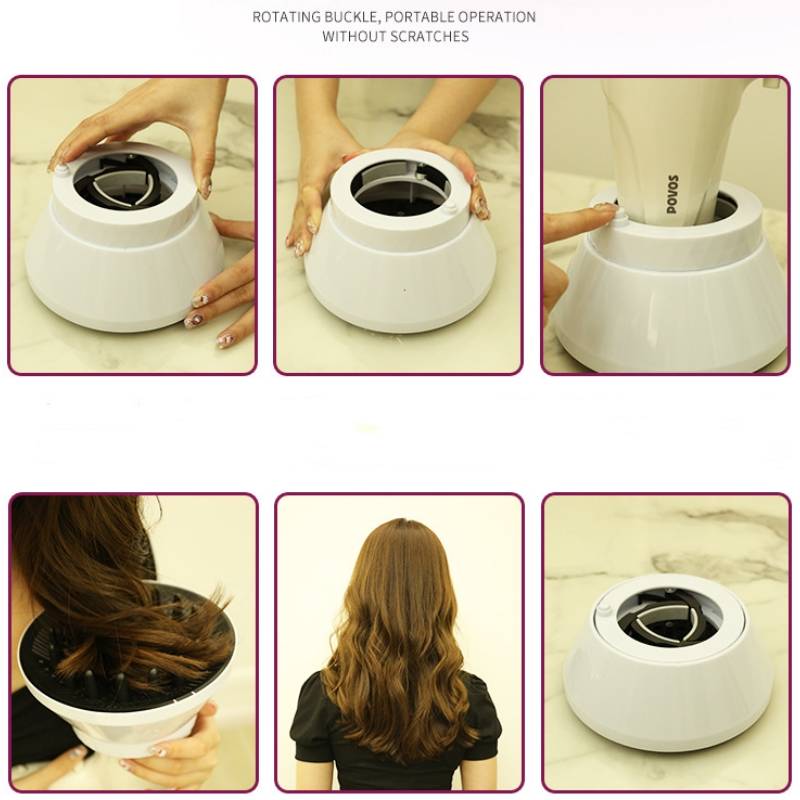 ROTATING BUCKLE, PORTABLE OPERATION
WITHOUT SCRATCHES

POVOS