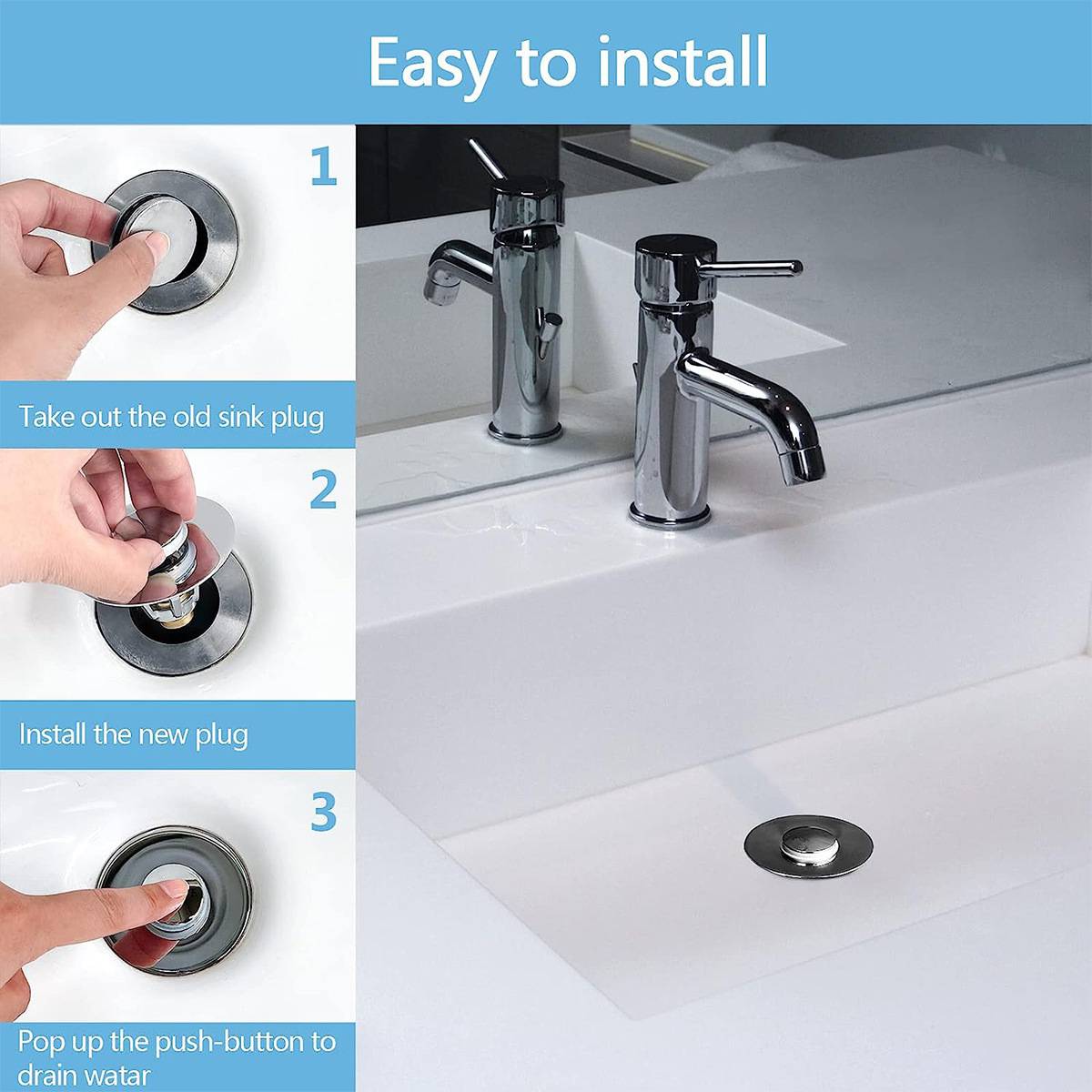 Easy to install

1

Take out the old sink plug

2

Install the new plug

3

Pop up the push-button to drain watar