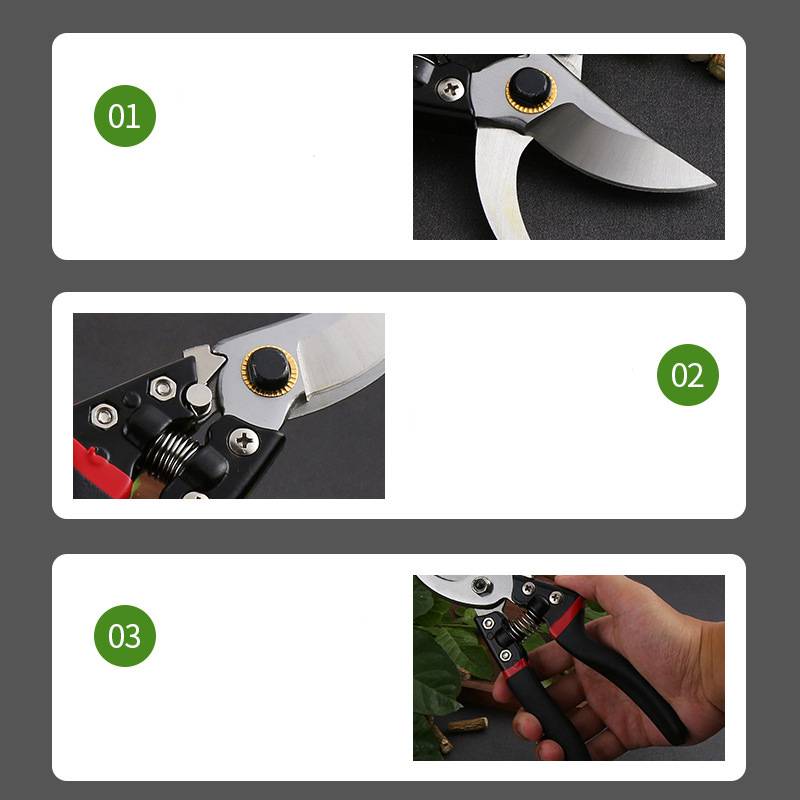 01

02

03