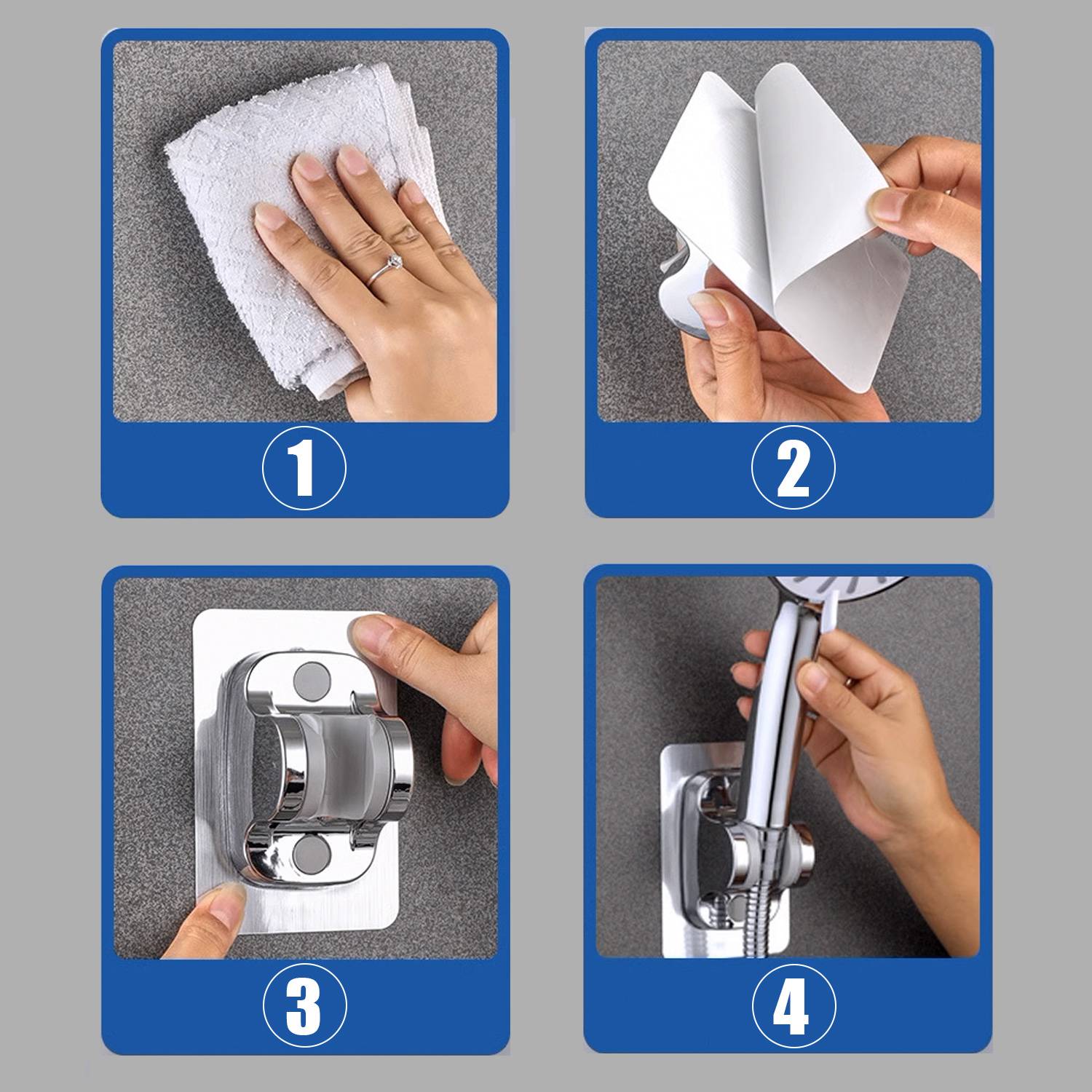 1

2

3

4