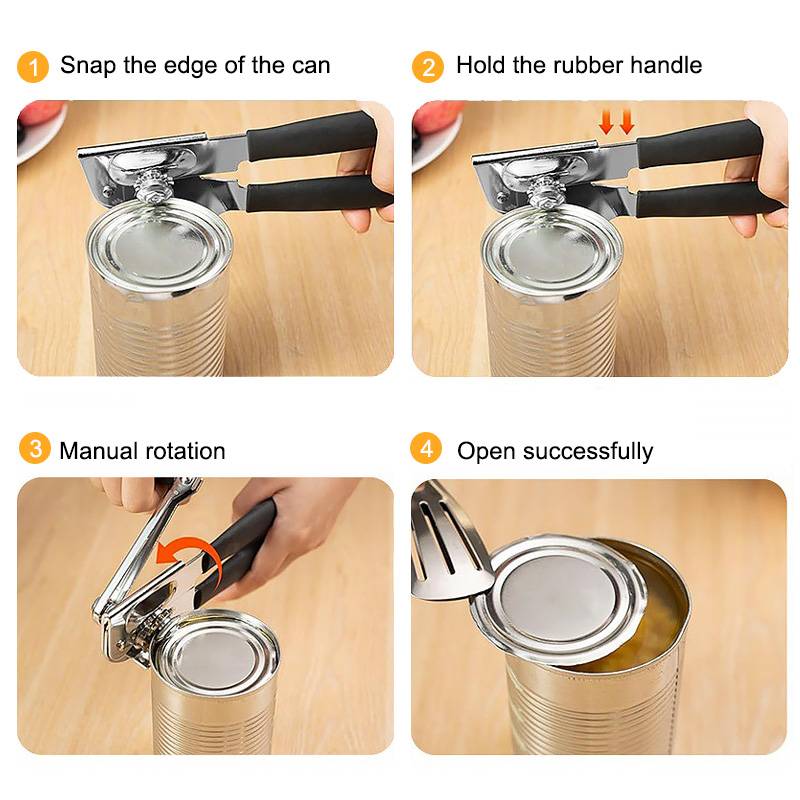 1 Snap the edge of the can

2 Hold the rubber handle

3 Manual rotation

4 Open successfully