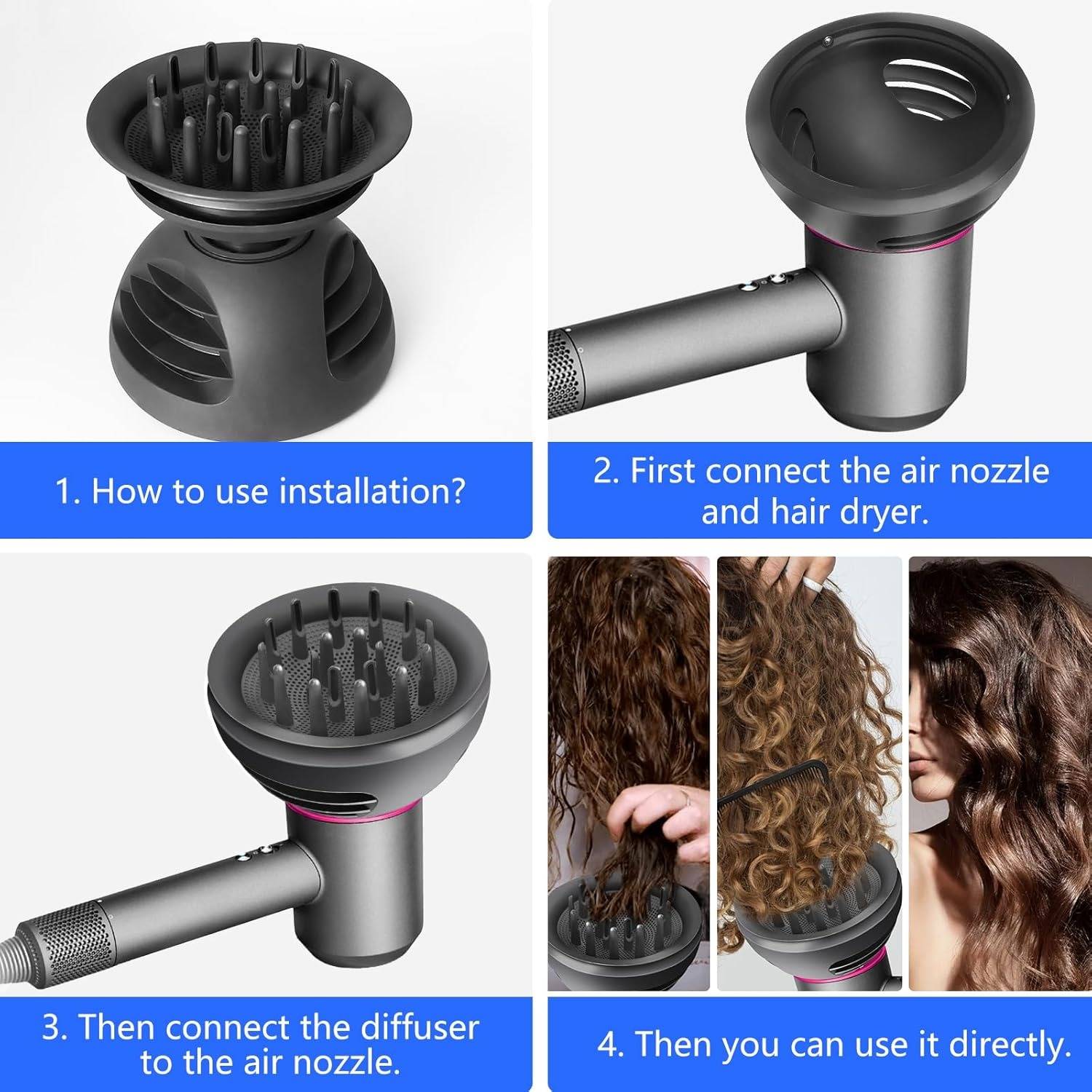 1. How to use installation?

2. First connect the air nozzle and hair dryer.

3. Then connect the diffuser to the air nozzle.

4. Then you can use it directly.