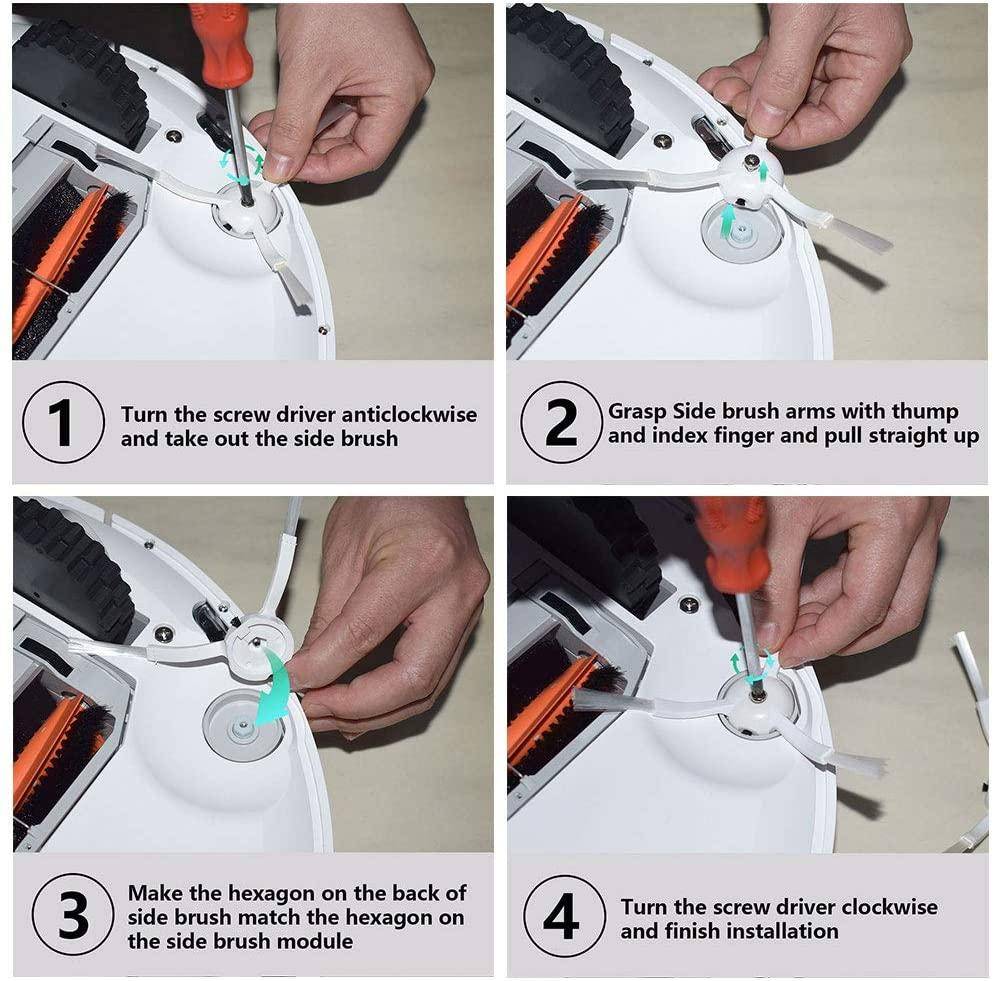 1 Turn the screw driver anticlockwise and take out the side brush

2 Grasp Side brush arms with thump and index finger and pull straight up

3 Make the hexagon on the back of side brush match the hexagon on the side brush module

4 Turn the screw driver clockwise and finish installation