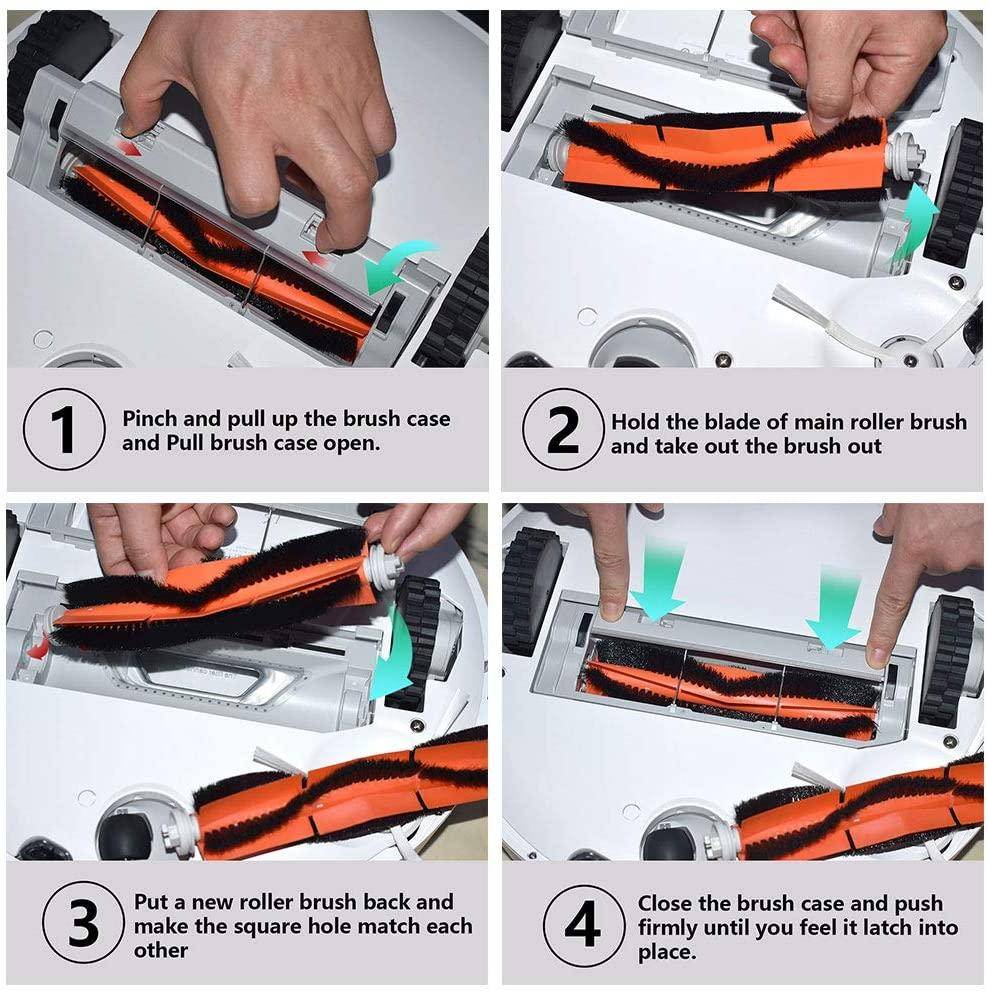 1
Pinch and pull up the brush case and Pull brush case open.

2
Hold the blade of main roller brush and take out the brush out

3
Put a new roller brush back and make the square hole match each other

4
Close the brush case and push firmly until you feel it latch into place.