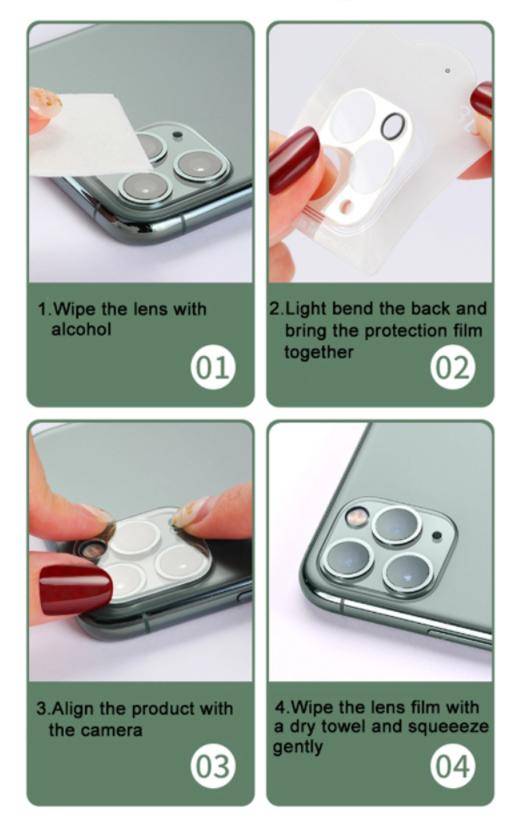 1.Wipe the lens with alcohol

01

2.Light bend the back and bring the protection film together

02

3.Align the product with the camera

03

4.Wipe the lens film with a dry towel and squeeeze gently

04