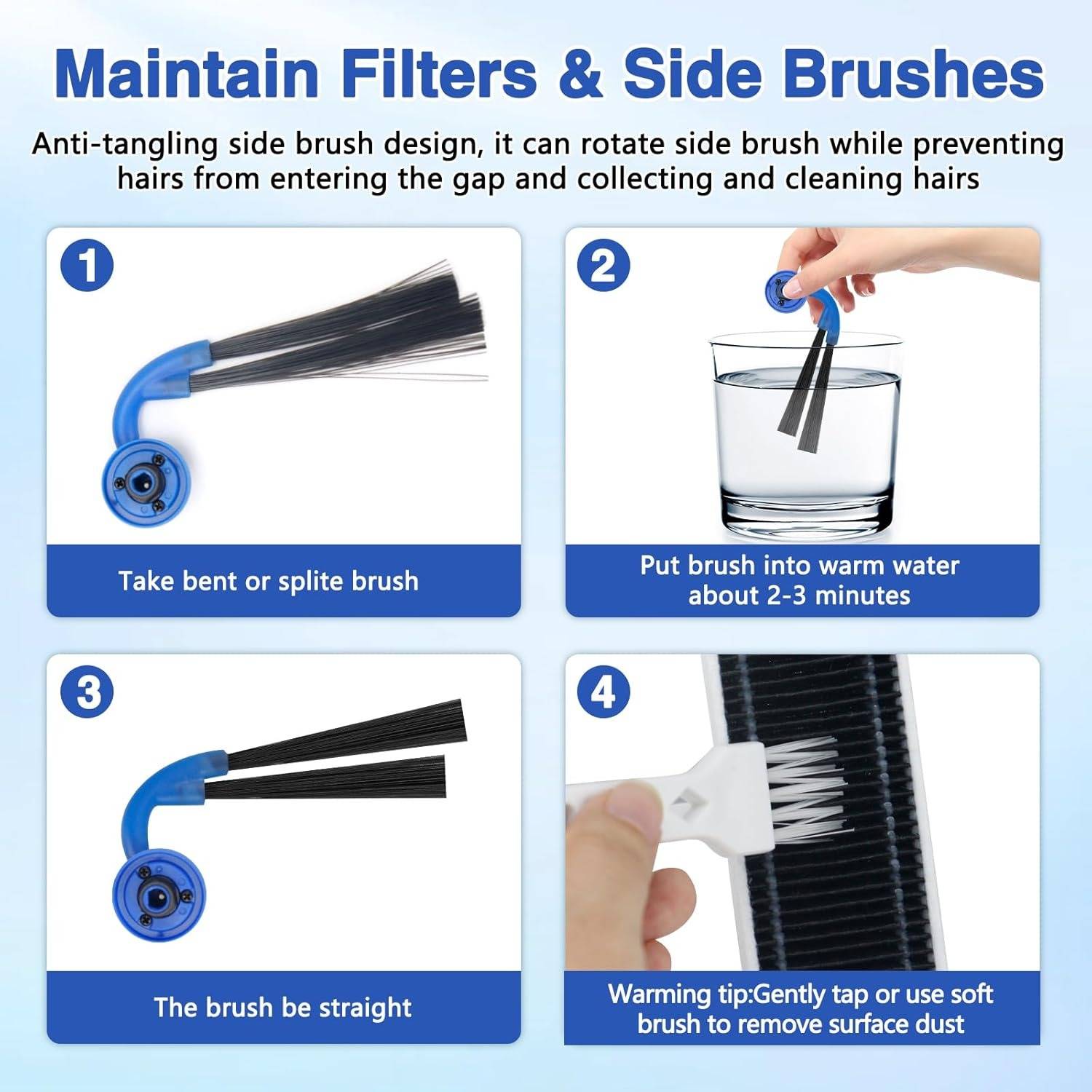 Maintain Filters & Side Brushes

Anti-tangling side brush design, it can rotate side brush while preventing hairs from entering the gap and collecting and cleaning hairs

1

Take bent or splite brush

2

Put brush into warm water about 2-3 minutes

3

The brush be straight

4

Warming tip:Gently tap or use soft brush to remove surface dust