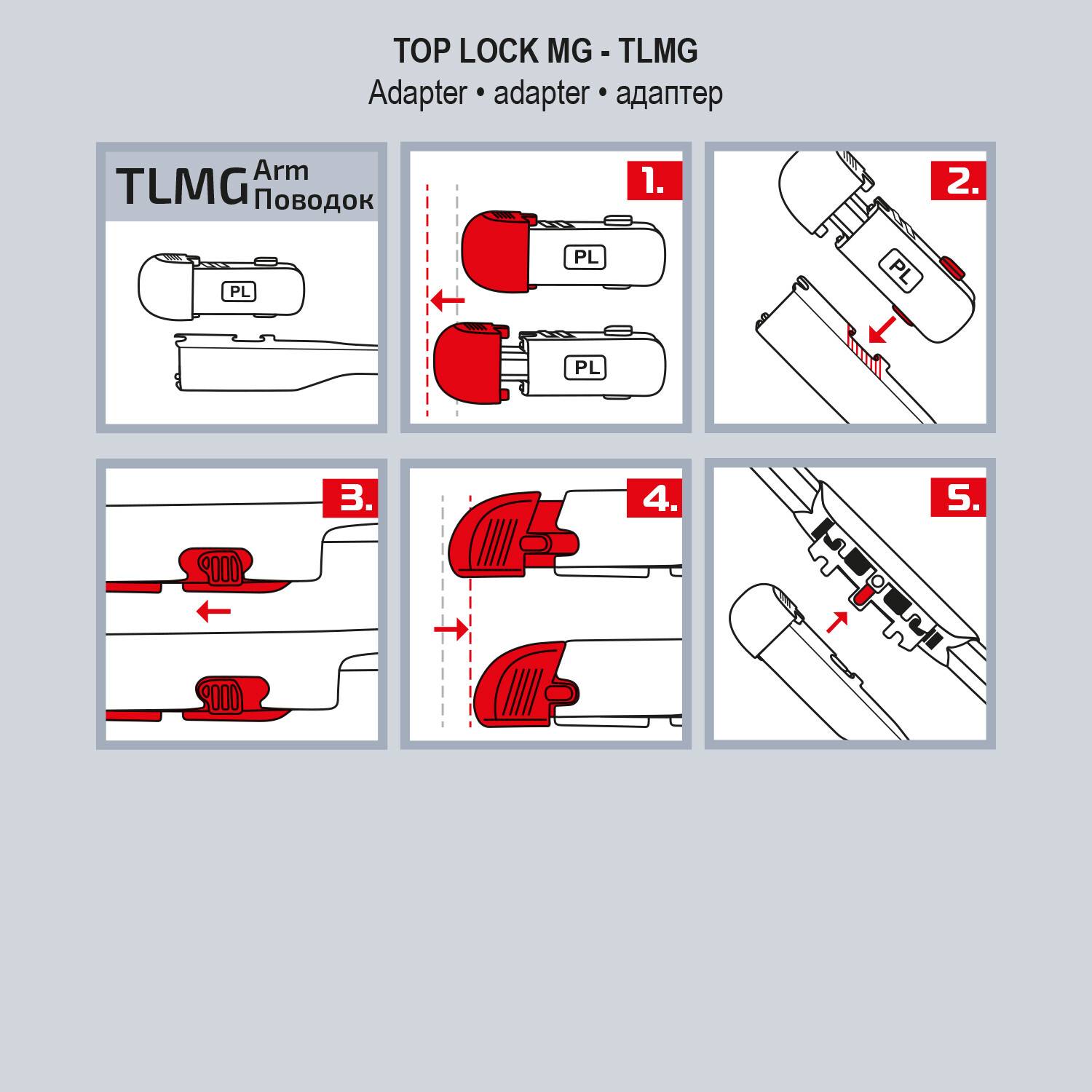 TOP LOCK MG - TLMG
Adapter • adapter • адаптер

TLMG Arm Поводок

PL

1.

PL

PL

2.

PL

3.

4.

5.